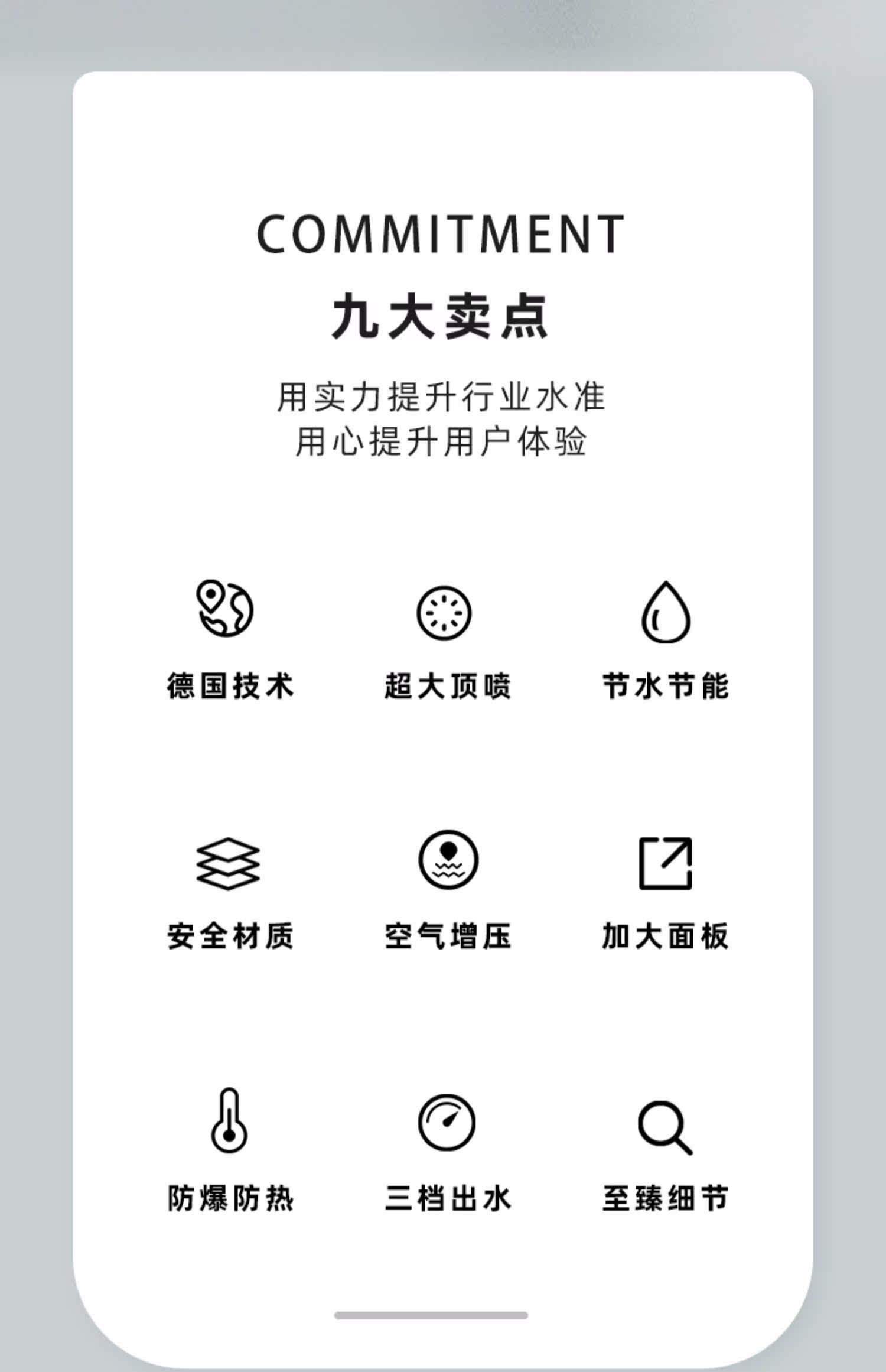 COMMITMENT

九大卖点

用实力提升行业水准
用心提升用户体验

德国技术

超大顶喷

节水节能

安全材质

空气增压

加大面板

防爆防热

三档出水

至臻细节