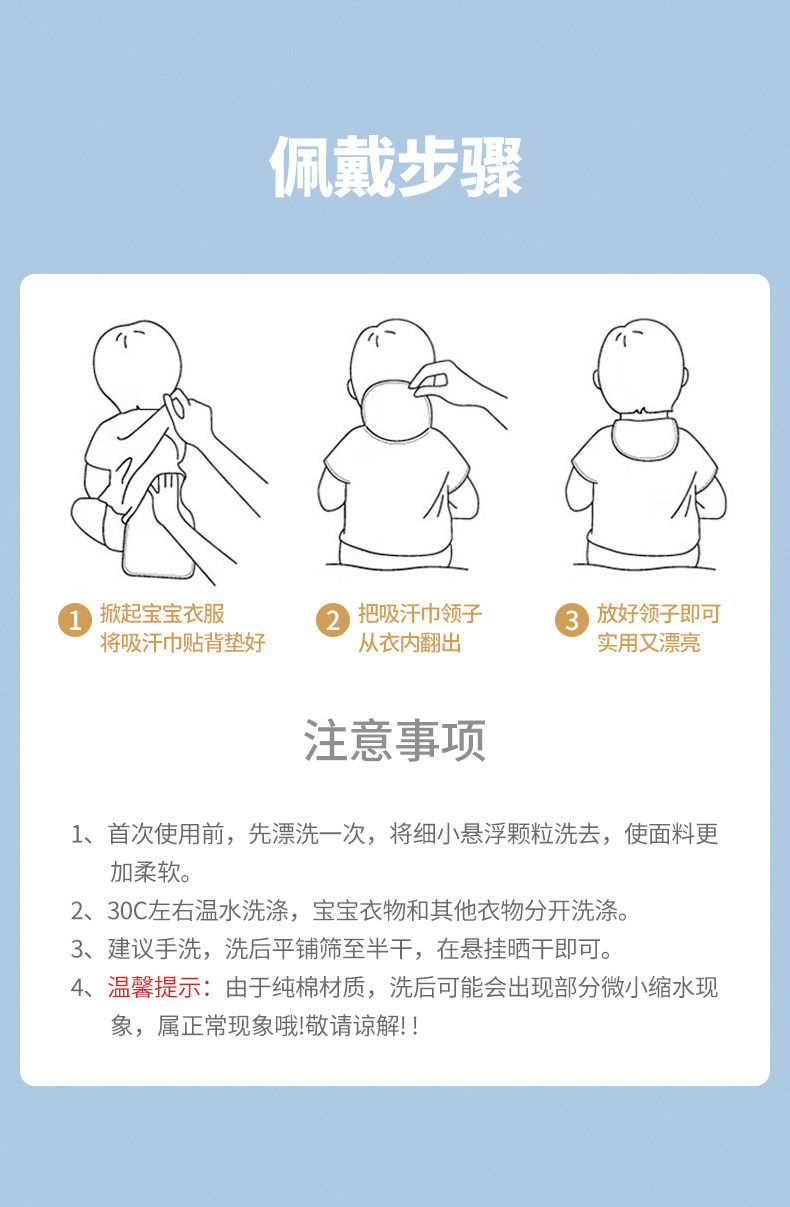 佩戴步骤

1 掀起宝宝衣服
将吸汗巾贴背垫好

2 把吸汗巾领子
从衣内翻出

3 放好领子即可
实用又漂亮

注意事项

1、首次使用前，先漂洗一次，将细小悬浮颗粒洗去，使面料更加柔软。

2、30C左右温水洗涤，宝宝衣物和其他衣物分开洗涤。

3、建议手洗，洗后平铺筛至半干，在悬挂晒干即可。

4、温馨提示：由于纯棉材质，洗后可能会出现部分微小缩水现象，属正常现象哦!敬请谅解! !