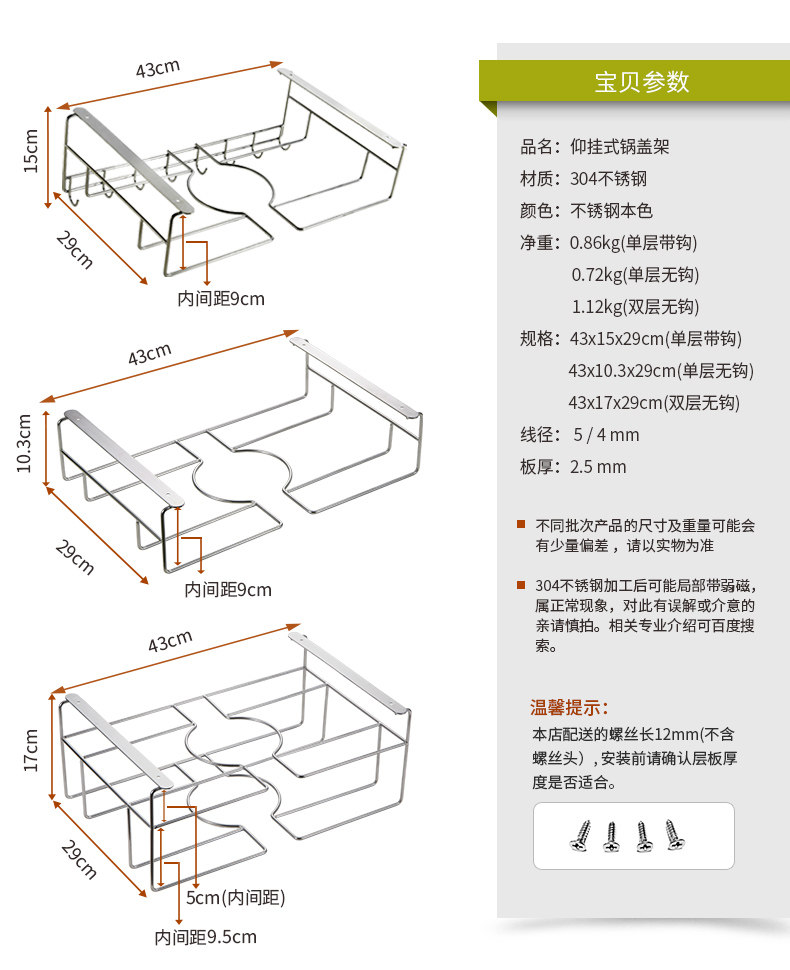 43cm
15cm
29cm
内间距9cm

43cm
10.3cm
29cm
内间距9cm

43cm
17cm
29cm
5cm(内间距)
内间距9.5cm

宝贝参数

品名：仰挂式锅盖架
材质：304不锈钢
颜色：不锈钢本色
净重：0.86kg(单层带钩)
0.72kg(单层无钩)
1.12kg(双层无钩)
规格：43x15x29cm(单层带钩)
43x10.3x29cm(单层无钩)
43x17x29cm(双层无钩)
线径：5 / 4 mm
板厚：2.5 mm

不同批次产品的尺寸及重量可能会有少量偏差，请以实物为准

304不锈钢加工后可能局部带弱磁，属正常现象，对此有误解或介意的亲请慎拍。相关专业介绍可百度搜索。

温馨提示：
本店配送的螺丝长12mm(不含螺丝头)，安装前请确认层板厚度是否适合。