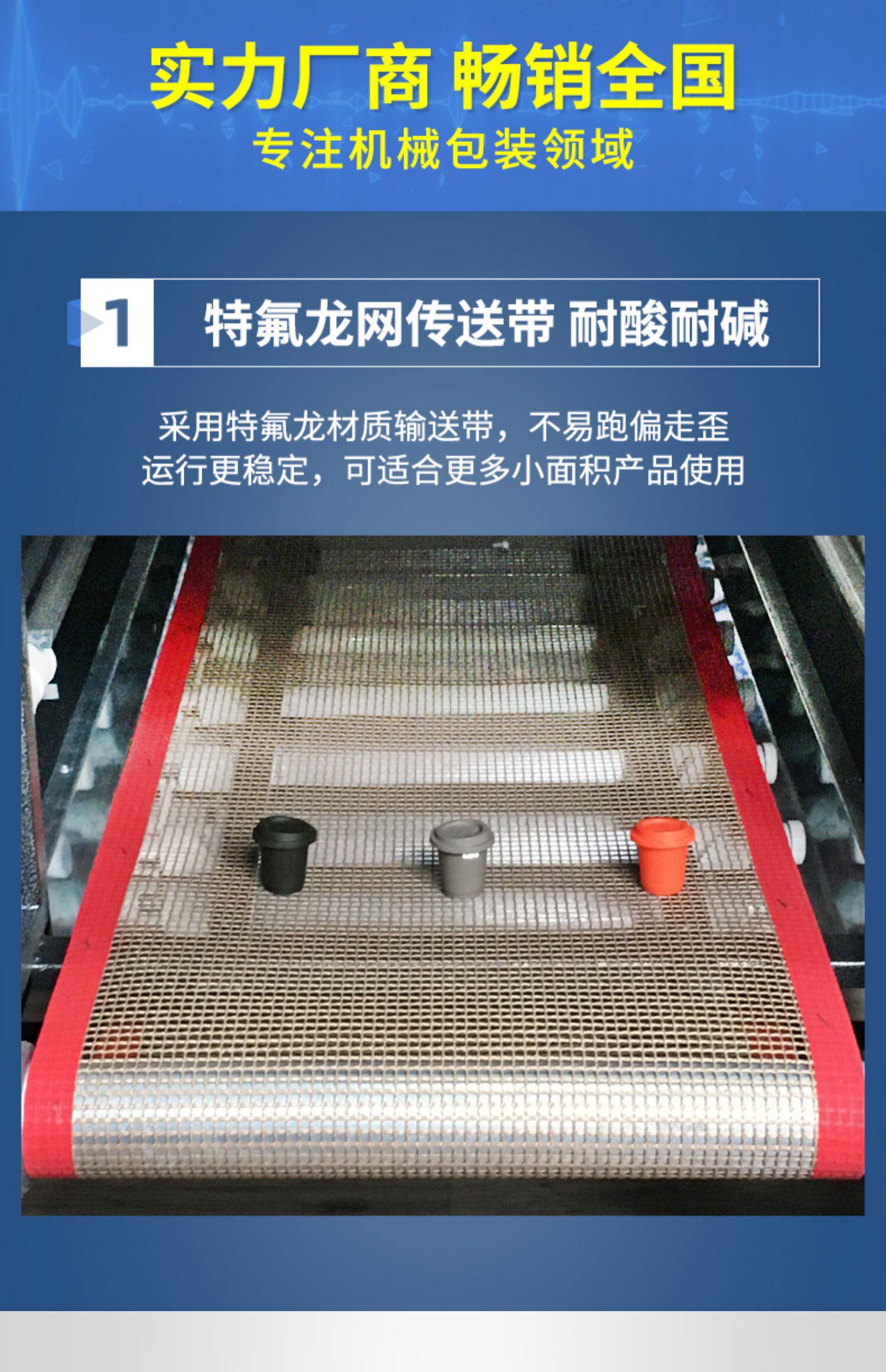 实力厂商 畅销全国
专注机械包装领域

1 特氟龙网传送带 耐酸耐碱

采用特氟龙材质输送带，不易跑偏走歪
运行更稳定，可适合更多小面积产品使用