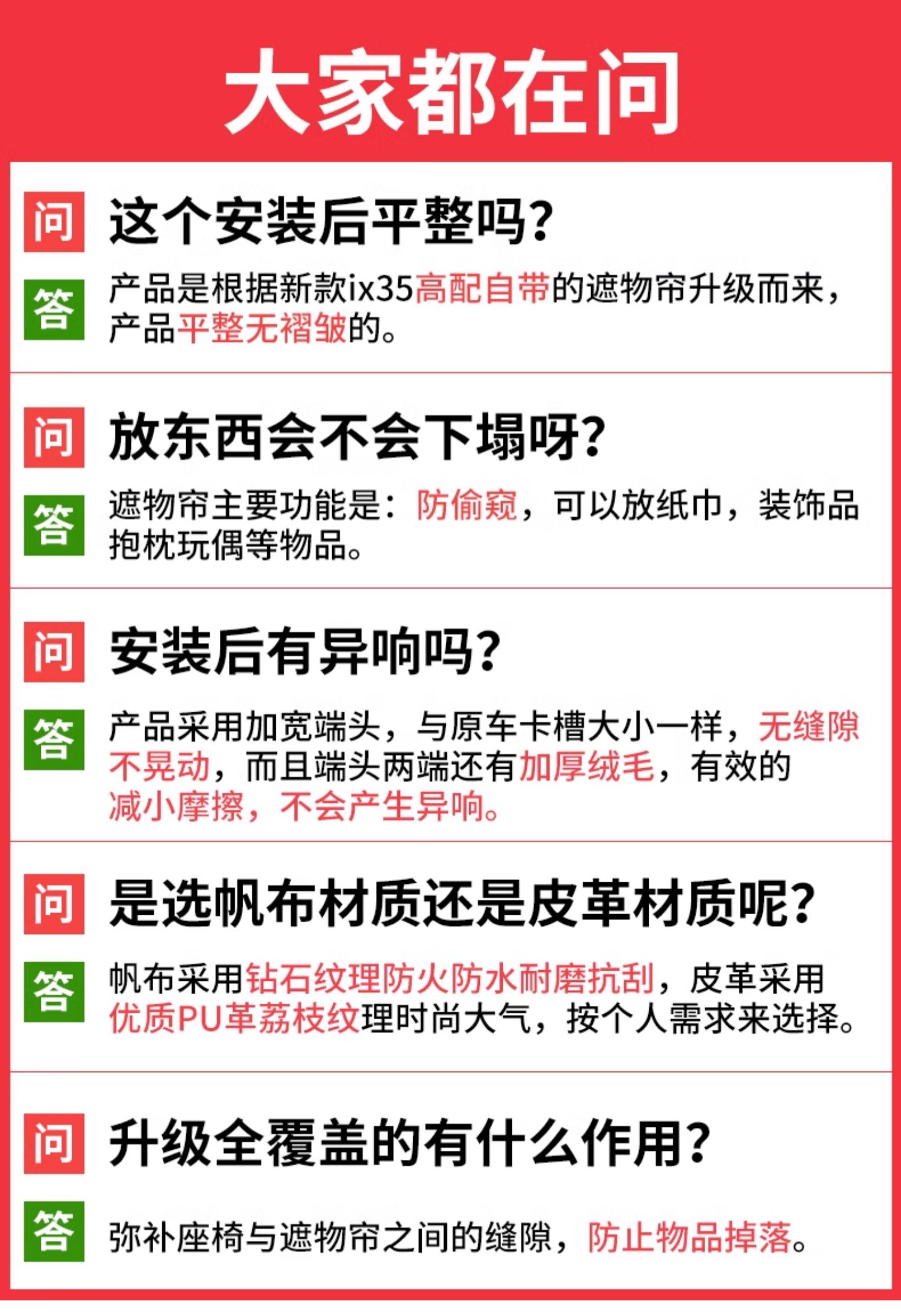 大家都在问

问 这个安装后平整吗?

答 产品是根据新款ix35高配自带的遮物帘升级而来，产品平整无褶皱的。

问 放东西会不会下塌呀?

答 遮物帘主要功能是：防偷窥，可以放纸巾，装饰品抱枕玩偶等物品。

问 安装后有异响吗?

答 产品采用加宽端头，与原车卡槽大小一样，无缝隙不晃动，而且端头两端还有加厚绒毛，有效的减小摩擦，不会产生异响。

问 是选帆布材质还是皮革材质呢?

答 帆布采用钻石纹理防火防水耐磨抗刮，皮革采用优质PU革荔枝纹理时尚大气，按个人需求来选择。

问 升级全覆盖的有什么作用?

答 弥补座椅与遮物帘之间的缝隙，防止物品掉落。