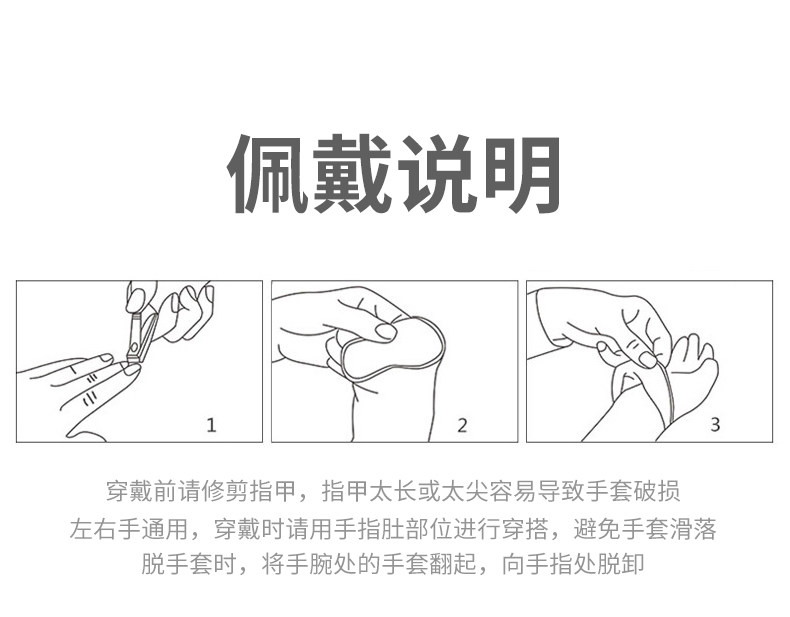 佩戴说明

1

2

3

穿戴前请修剪指甲，指甲太长或太尖容易导致手套破损
左右手通用，穿戴时请用手指肚部位进行穿搭，避免手套滑落
脱手套时，将手腕处的手套翻起，向手指处脱卸