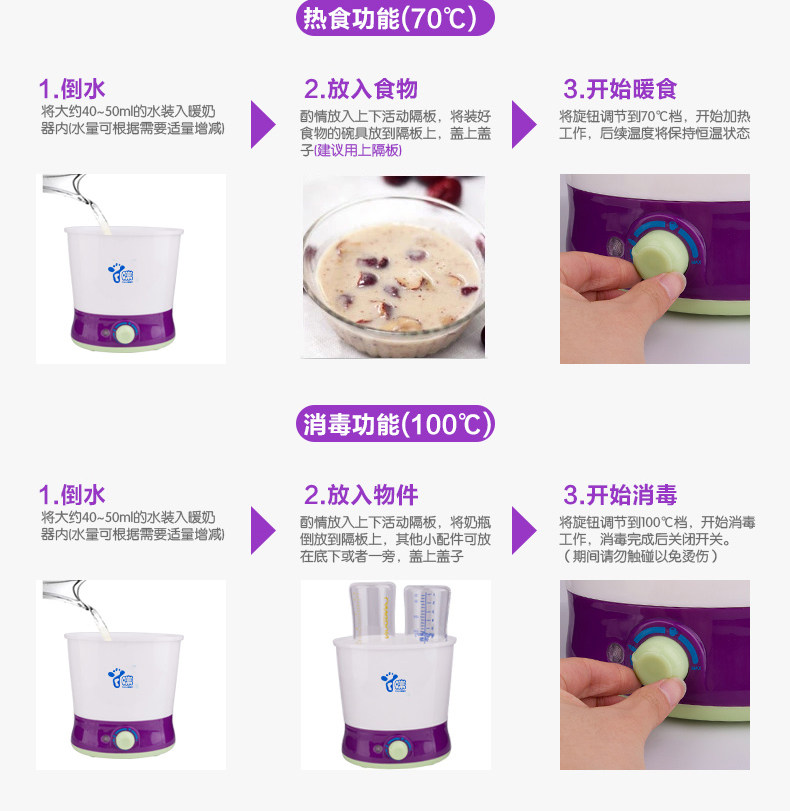 热食功能(70℃)

1.倒水
将大约40~50ml的水装入暖奶器内(水量可根据需要适量增减)

2.放入食物
酌情放入上下活动隔板，将装好食物的碗具放到隔板上，盖上盖子(建议用上隔板)

3.开始暖食
将旋钮调节到70℃档，开始加热工作，后续温度将保持恒温状态

消毒功能(100℃)

1.倒水
将大约40~50ml的水装入暖奶器内(水量可根据需要适量增减)

2.放入物件
酌情放入上下活动隔板，将奶瓶倒放到隔板上，其他小配件可放在底下或者一旁，盖上盖子

3.开始消毒
将旋钮调节到100℃档，开始消毒工作，消毒完成后关闭开关。
（期间请勿触碰以免烫伤）