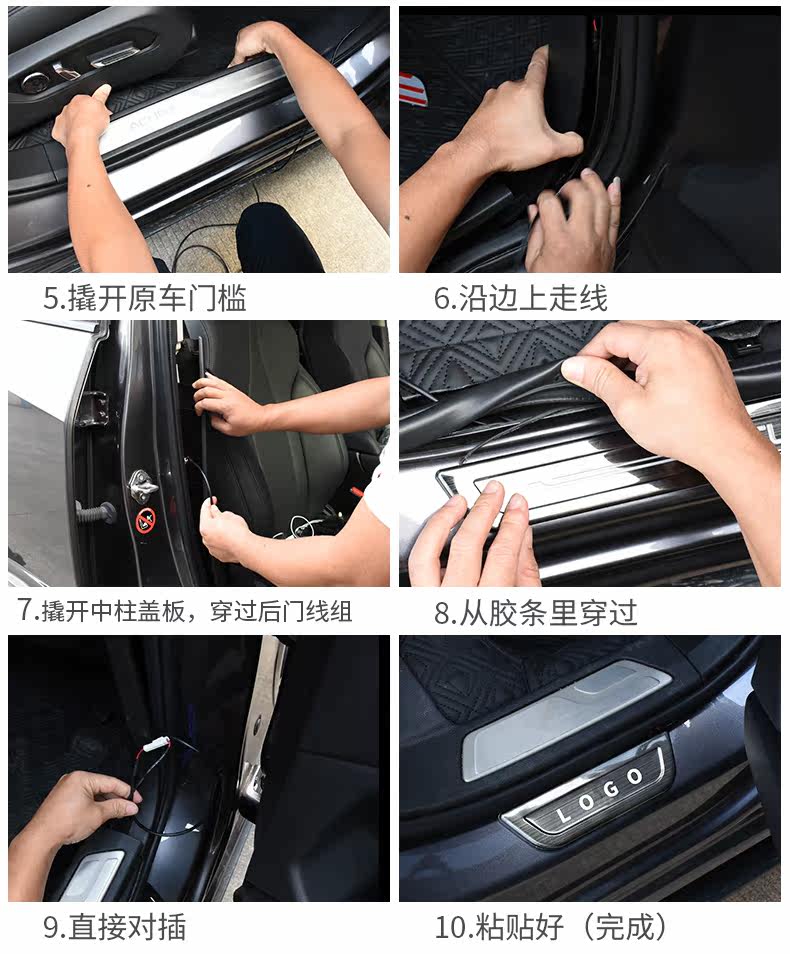 5.撬开原车门槛

6.沿边上走线

7.撬开中柱盖板，穿过后门线组

8.从胶条里穿过

9.直接对插

LOGO

10.粘贴好（完成）