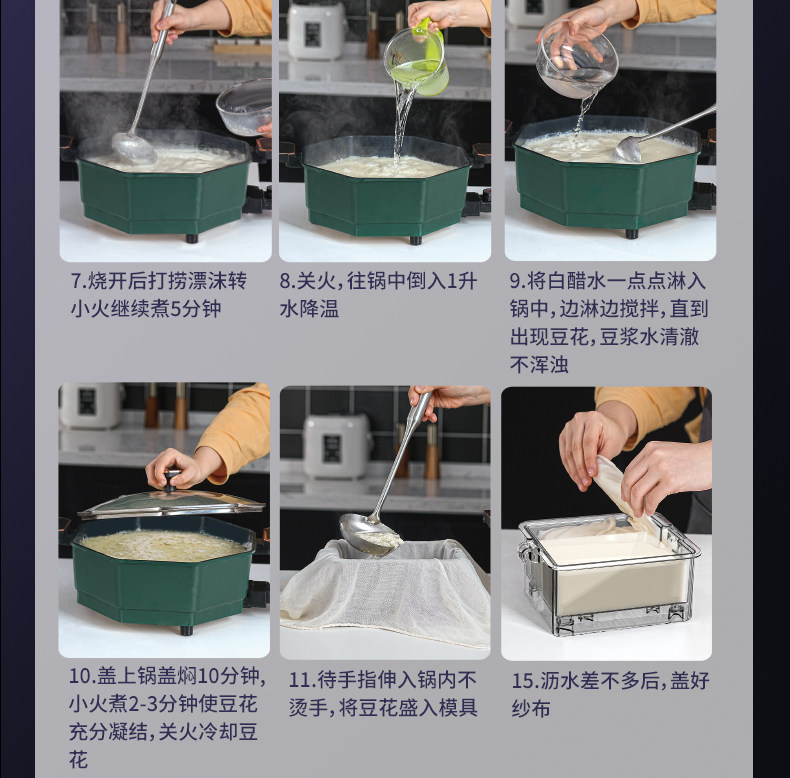 7.烧开后打捞漂沫转小火继续煮5分钟

8.关火，往锅中倒入1升水降温

9.将白醋水一点点淋入锅中，边淋边搅拌，直到出现豆花，豆浆水清澈不浑浊

10.盖上锅盖焖10分钟，小火煮2-3分钟使豆花充分凝结，关火冷却豆花

11.待手指伸入锅内不烫手，将豆花盛入模具

15.沥水差不多后，盖好纱布