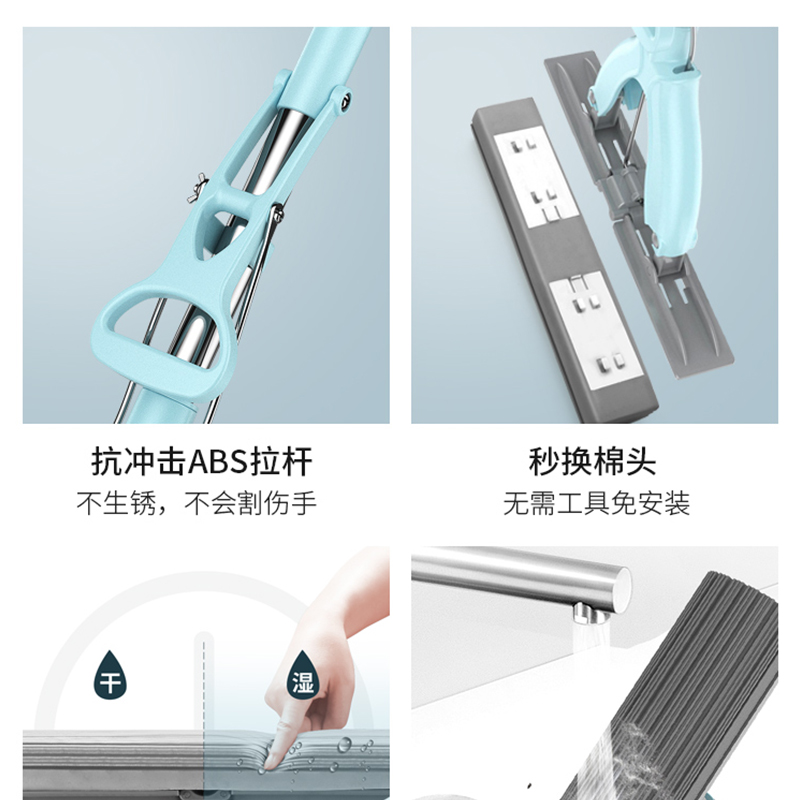 抗冲击ABS拉杆
不生锈，不会割伤手

秒换棉头
无需工具免安装

干

湿