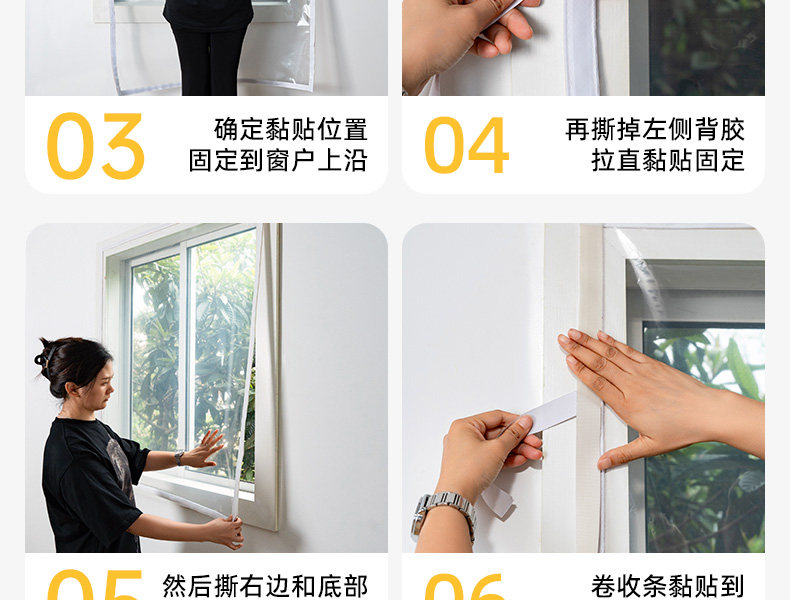 03
确定黏贴位置
固定到窗户上沿

04
再撕掉左侧背胶
拉直黏贴固定

05
然后撕右边和底部

06
卷收条黏贴到