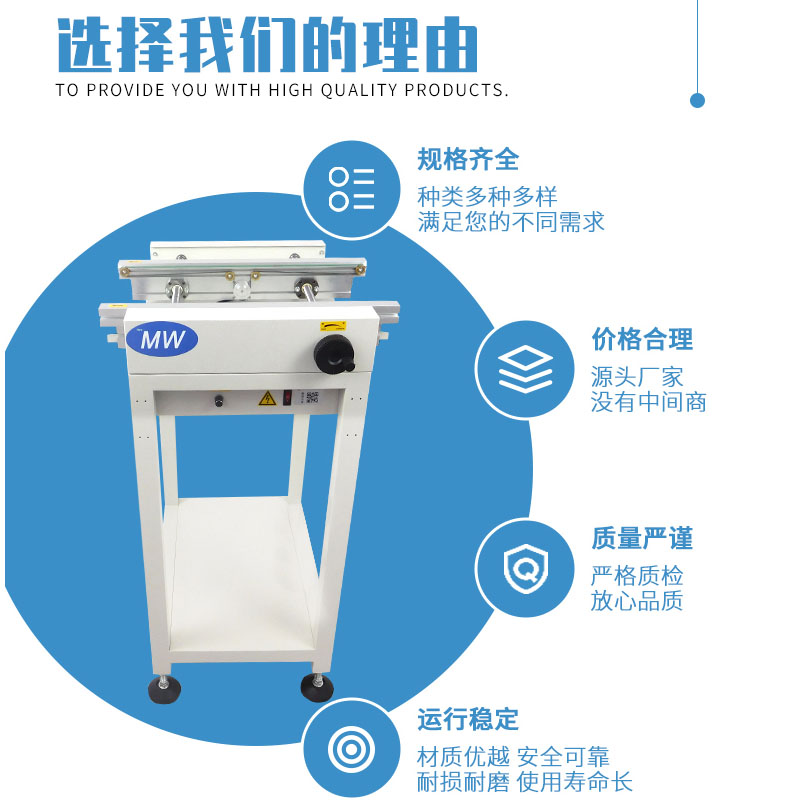 选择我们的理由
TO PROVIDE YOU WITH HIGH QUALITY PRODUCTS.

规格齐全
种类多种多样
满足您的不同需求

MW

价格合理
源头厂家
没有中间商

质量严谨
严格质检
放心品质

运行稳定
材质优越 安全可靠
耐损耐磨 使用寿命长