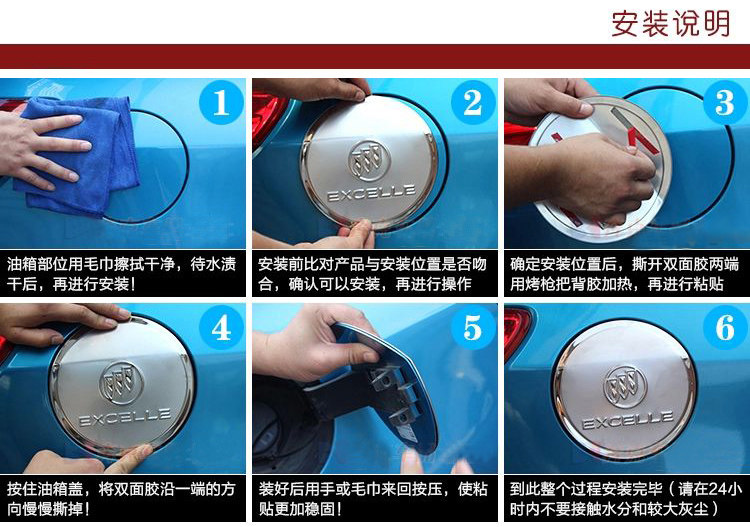 安装说明

1

油箱部位用毛巾擦拭干净，待水渍干后，再进行安装！

2

EXCELLE

安装前比对产品与安装位置是否吻合，确认可以安装，再进行操作

3

确定安装位置后，撕开双面胶两端用烤枪把背胶加热，再进行粘贴

4

EXCELLE

按住油箱盖，将双面胶沿一端的方向慢慢撕掉！

5

装好后用手或毛巾来回按压，使粘贴更加稳固！

6

EXCELLE

到此整个过程安装完毕（请在24小时内不要接触水分和较大灰尘）