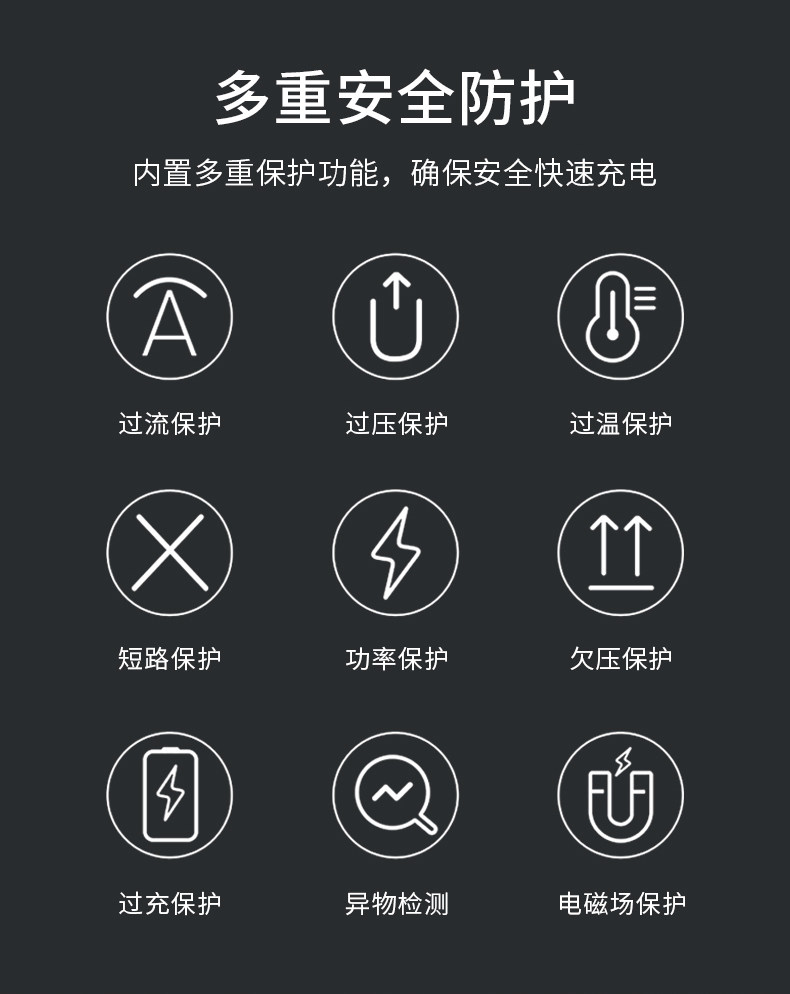 多重安全防护

内置多重保护功能，确保安全快速充电

过流保护

过压保护

过温保护

短路保护

功率保护

欠压保护

过充保护

异物检测

电磁场保护