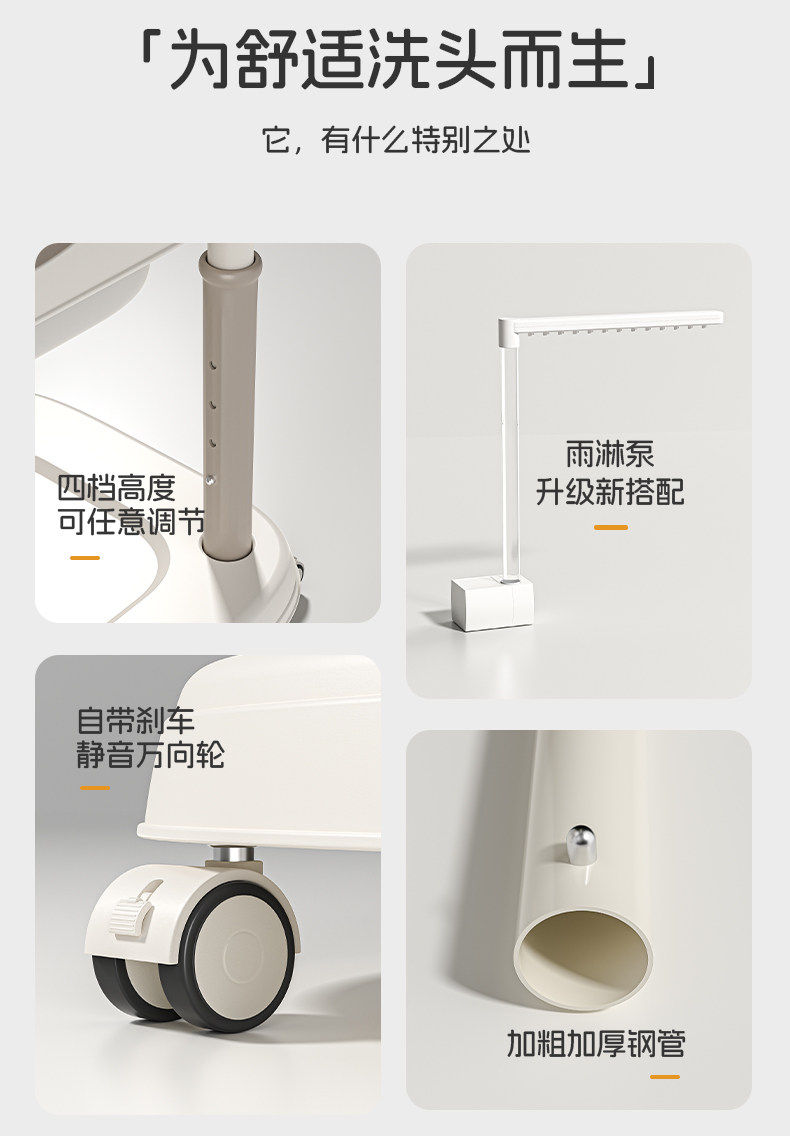 「为舒适洗头而生」

它，有什么特别之处

四档高度
可任意调节

雨淋泵
升级新搭配

自带刹车
静音万向轮

加粗加厚钢管