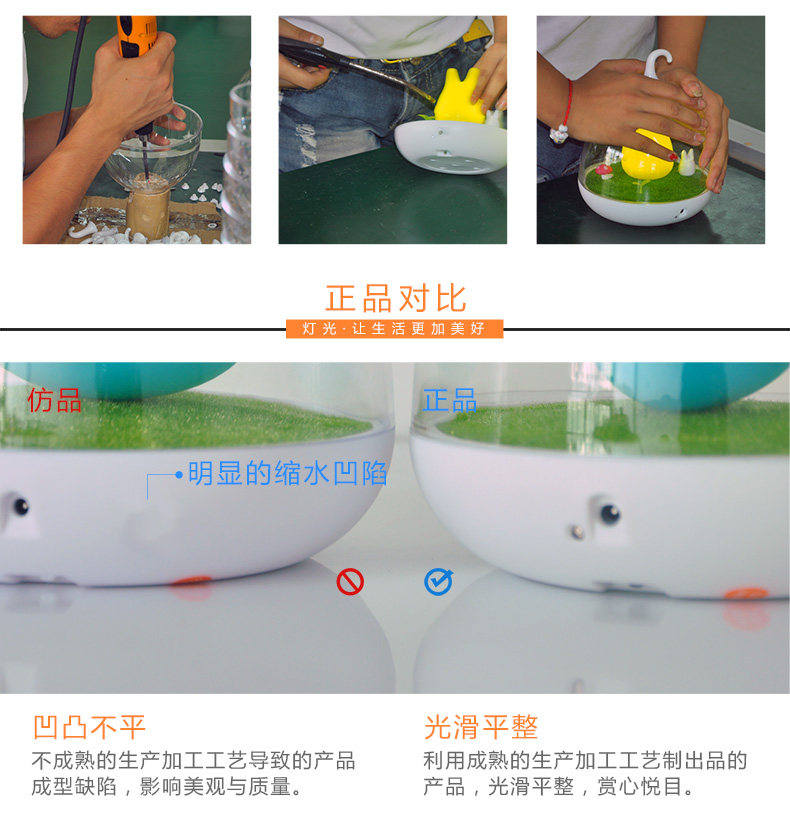 正品对比

灯光·让生活更加美好

仿品

明显的缩水凹陷

正品

凹凸不平

不成熟的生产加工工艺导致的产品成型缺陷，影响美观与质量。

光滑平整

利用成熟的生产加工工艺制出品的产品，光滑平整，赏心悦目。