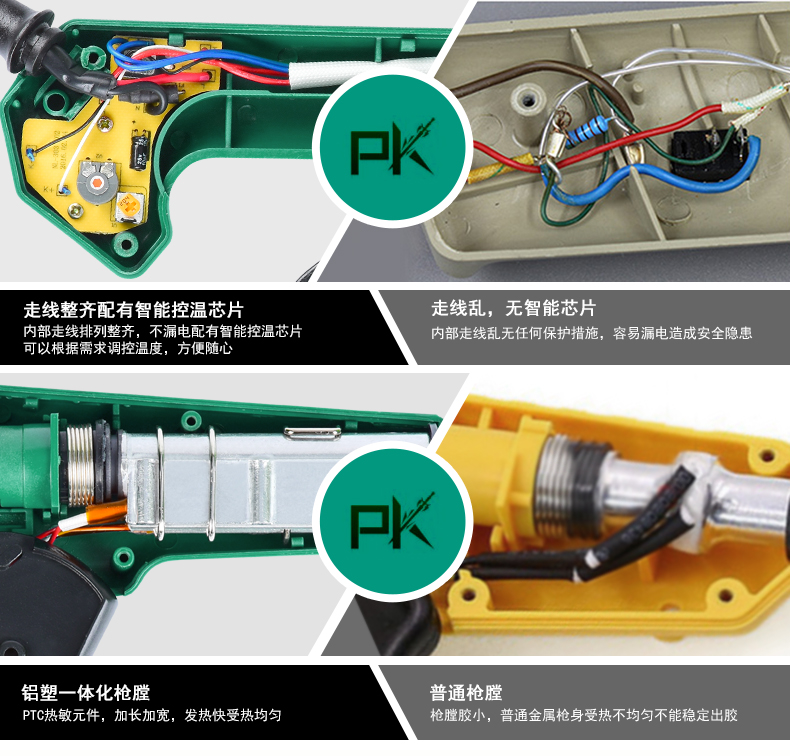 PK

走线整齐配有智能控温芯片
内部走线排列整齐，不漏电配有智能控温芯片
可以根据需求调控温度，方便随心

走线乱，无智能芯片
内部走线乱无任何保护措施，容易漏电造成安全隐患

PK

铝塑一体化枪膛
PTC热敏元件，加长加宽，发热快受热均匀

普通枪膛
枪膛胶小，普通金属枪身受热不均匀不能稳定出胶