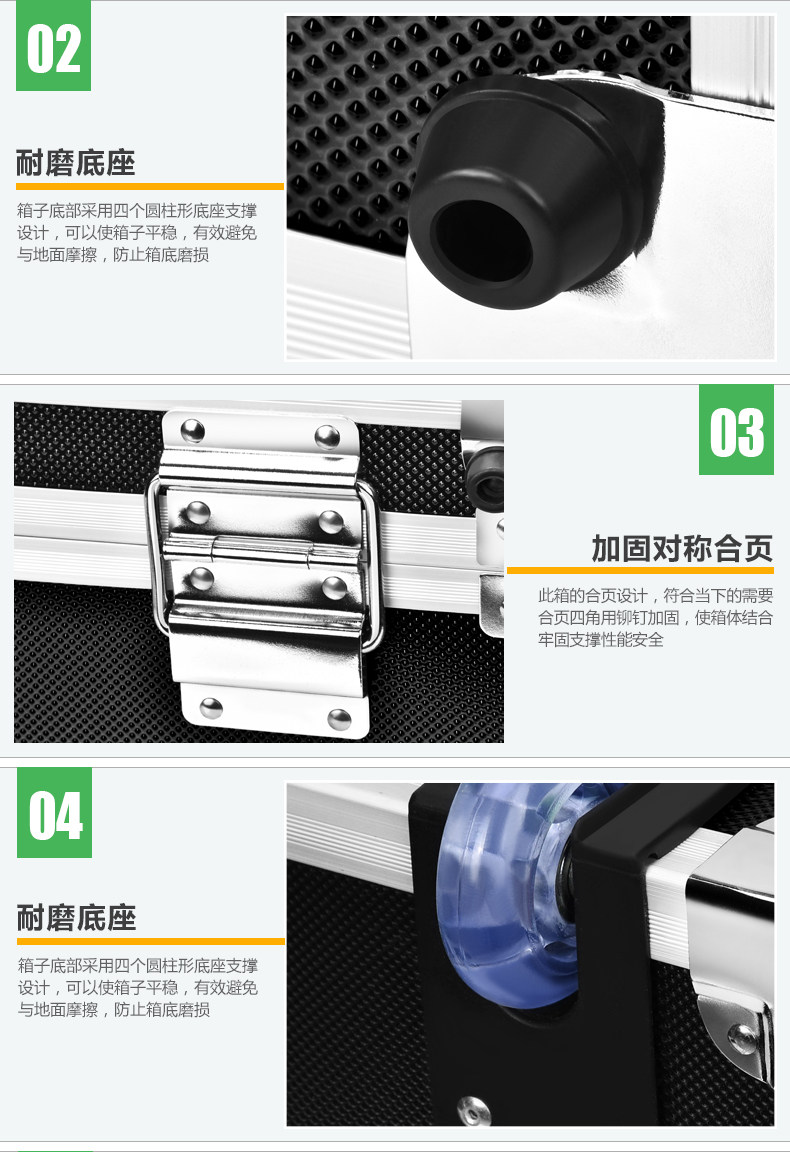 02

耐磨底座

箱子底部采用四个圆柱形底座支撑设计，可以使箱子平稳，有效避免与地面摩擦，防止箱底磨损

03

加固对称合页

此箱的合页设计，符合当下的需要合页四角用铆钉加固，使箱体结合牢固支撑性能安全

04

耐磨底座

箱子底部采用四个圆柱形底座支撑设计，可以使箱子平稳，有效避免与地面摩擦，防止箱底磨损