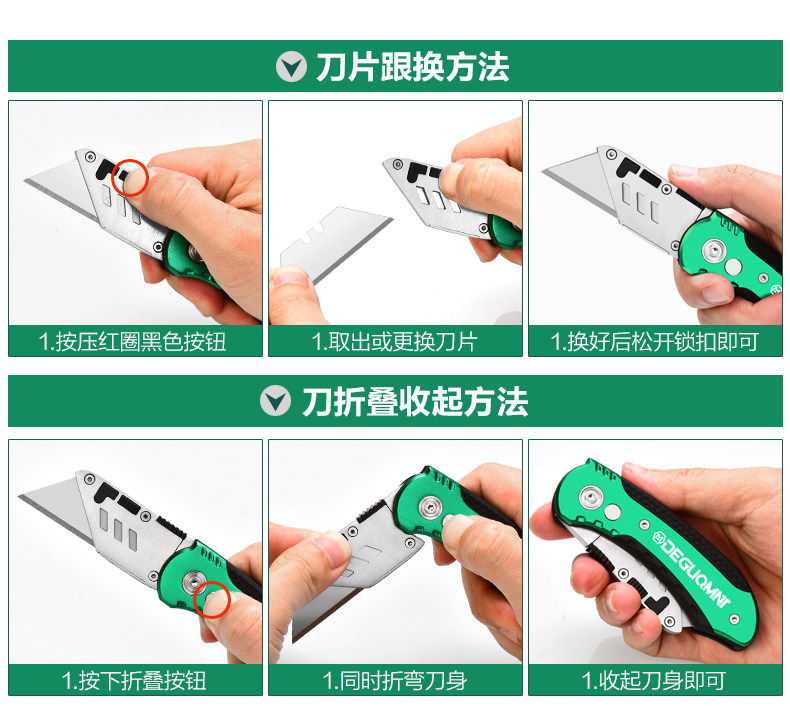 刀片跟换方法

1.按压红圈黑色按钮

1.取出或更换刀片

1.换好后松开锁扣即可

刀折叠收起方法

1.按下折叠按钮

1.同时折弯刀身

DEGUQMNT

1.收起刀身即可