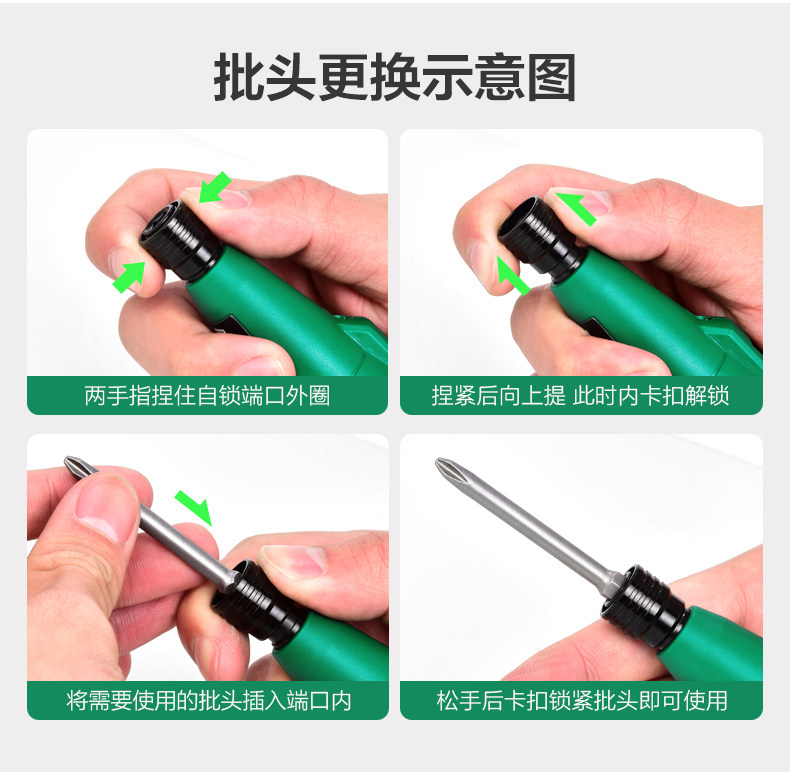 批头更换示意图

两手指捏住自锁端口外圈

捏紧后向上提 此时内卡扣解锁

将需要使用的批头插入端口内

松手后卡扣锁紧批头即可使用