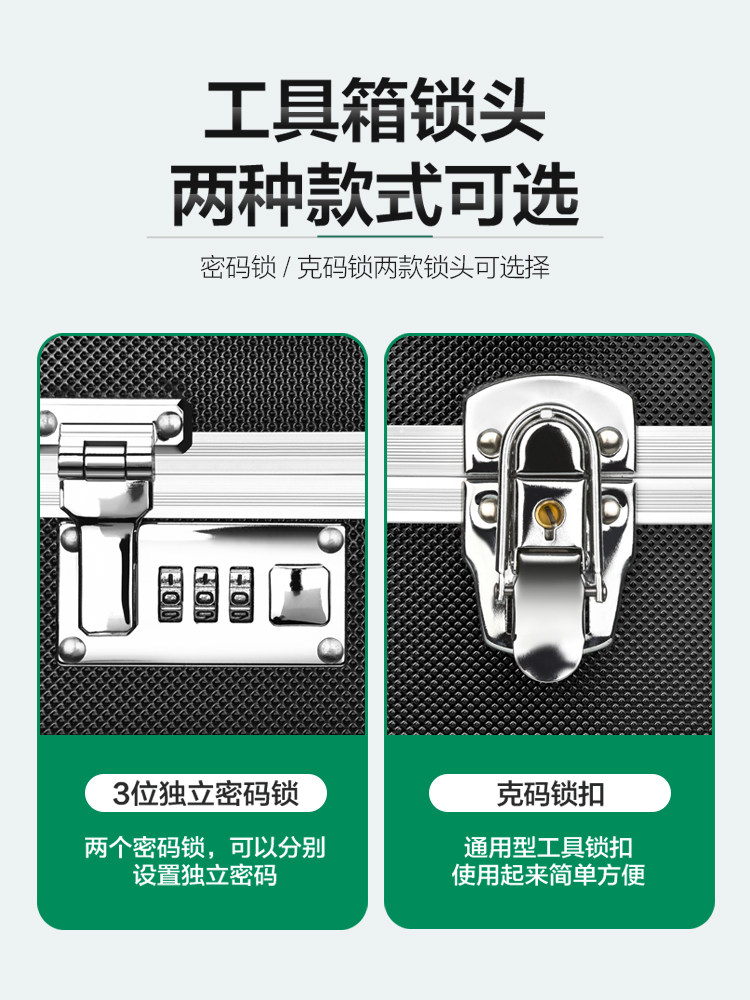 工具箱锁头
两种款式可选

密码锁 / 克码锁两款锁头可选择

3位独立密码锁

两个密码锁，可以分别设置独立密码

克码锁扣

通用型工具锁扣
使用起来简单方便