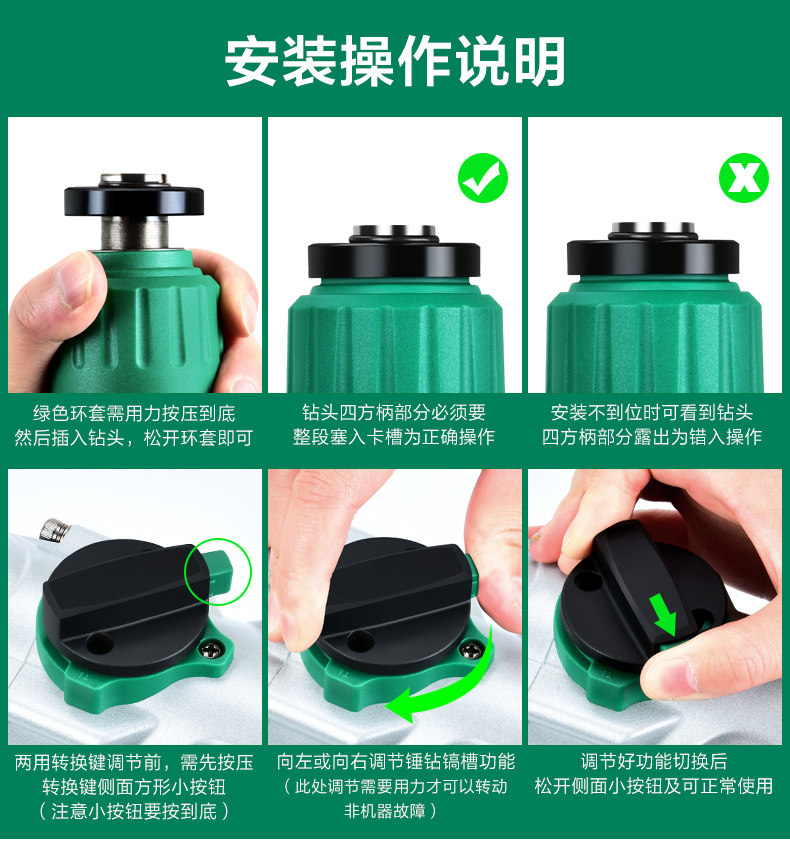 安装操作说明

绿色环套需用力按压到底
然后插入钻头，松开环套即可

钻头四方柄部分必须要
整段塞入卡槽为正确操作

安装不到位时可看到钻头
四方柄部分露出为错入操作

两用转换键调节前，需先按压
转换键侧面方形小按钮
（注意小按钮要按到底）

向左或向右调节锤钻镐槽功能
（此处调节需要用力才可以转动
非机器故障）

调节好功能切换后
松开侧面小按钮及可正常使用