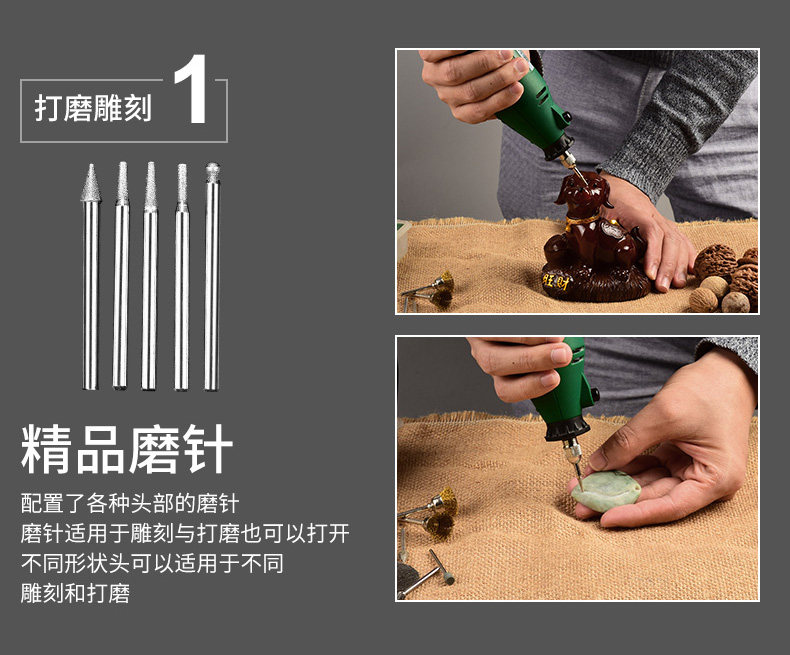 打磨雕刻 1

精品磨针

配置了各种头部的磨针
磨针适用于雕刻与打磨也可以打开
不同形状头可以适用于不同
雕刻和打磨