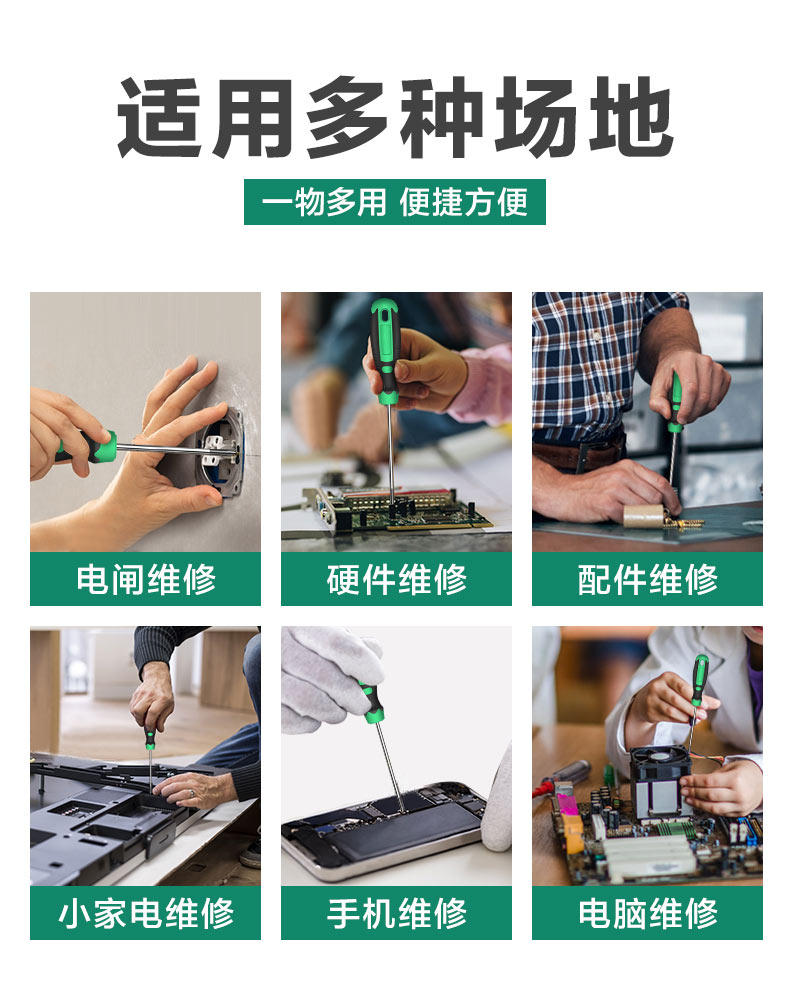 适用多种场地

一物多用 便捷方便

电闸维修

硬件维修

配件维修

小家电维修

手机维修

电脑维修