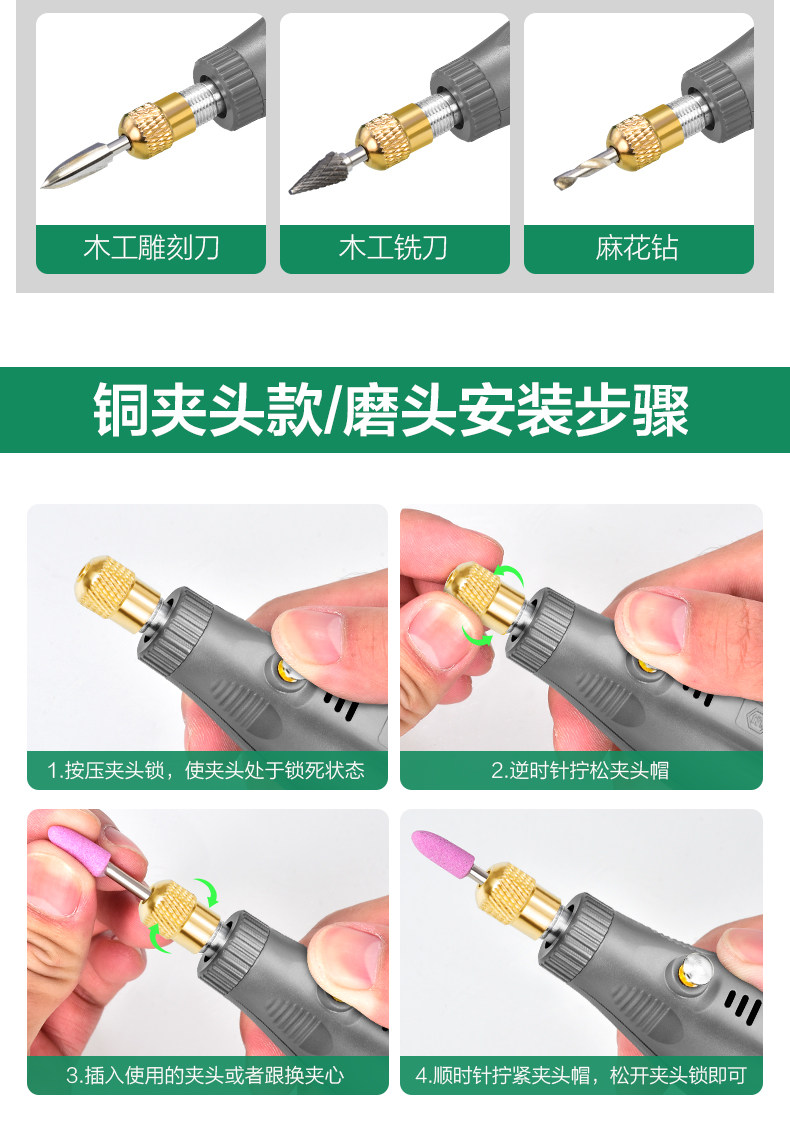 木工雕刻刀

木工铣刀

麻花钻

铜夹头款/磨头安装步骤

1.按压夹头锁，使夹头处于锁死状态

2.逆时针拧松夹头帽

3.插入使用的夹头或者跟换夹心

4.顺时针拧紧夹头帽，松开夹头锁即可