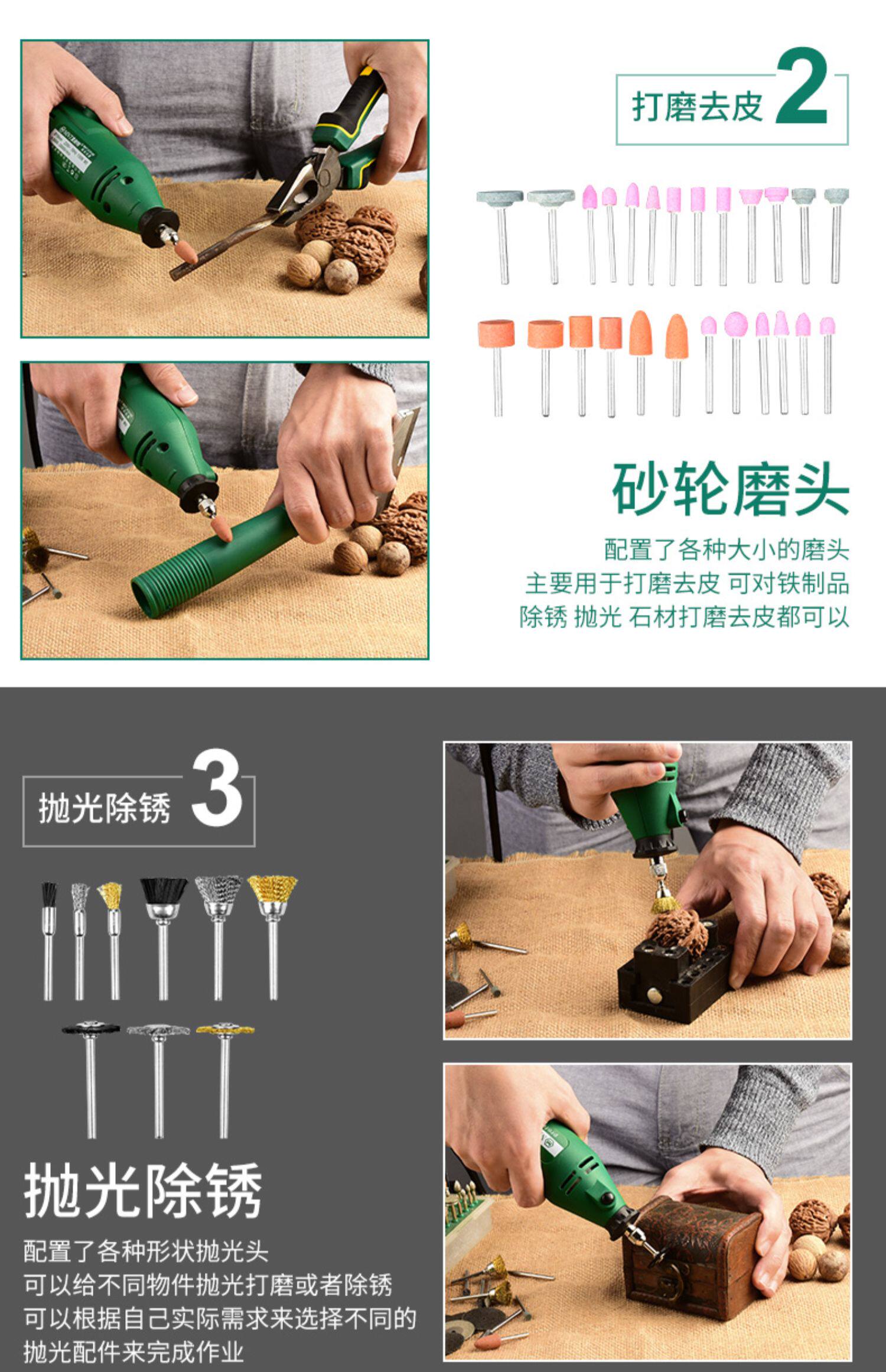 打磨去皮 2

砂轮磨头

配置了各种大小的磨头
主要用于打磨去皮 可对铁制品
除锈 抛光 石材打磨去皮都可以

抛光除锈 3

抛光除锈

配置了各种形状抛光头
可以给不同物件抛光打磨或者除锈
可以根据自己实际需求来选择不同的
抛光配件来完成作业