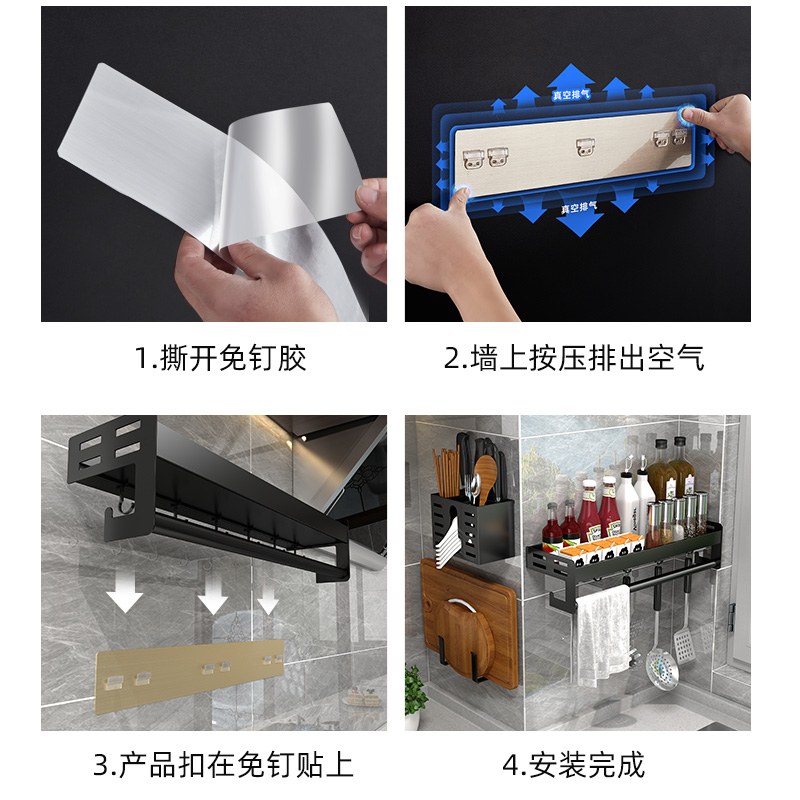 1.撕开免钉胶

真空排气

真空排气

2.墙上按压排出空气

3.产品扣在免钉贴上

4.安装完成