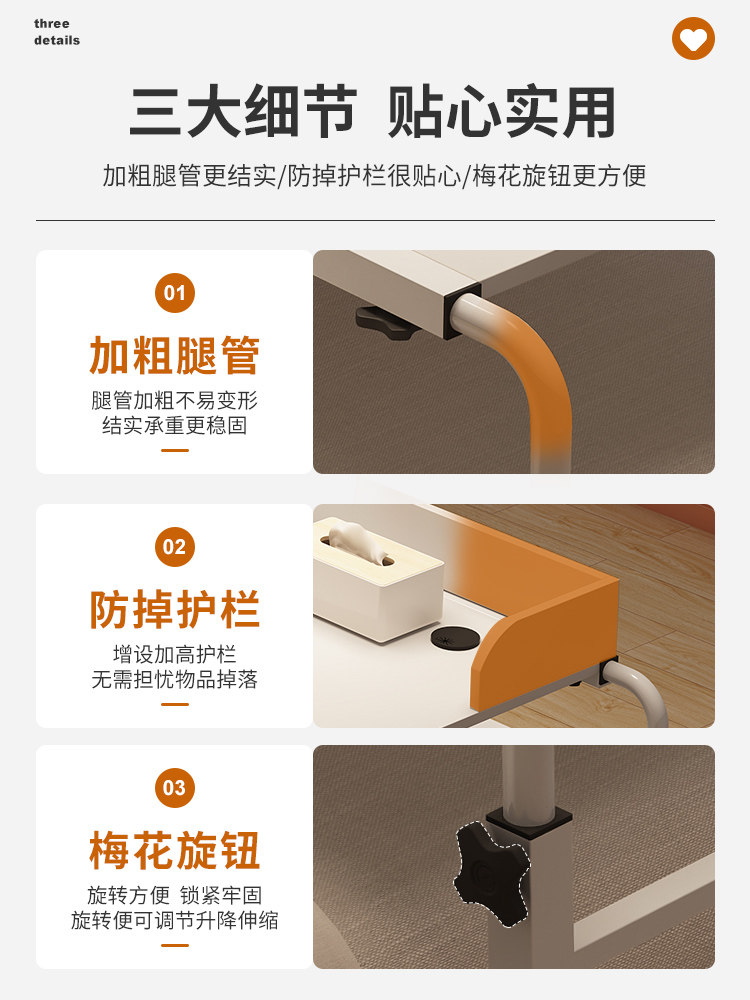 three details

三大细节 贴心实用

加粗腿管更结实/防掉护栏很贴心/梅花旋钮更方便

01

加粗腿管

腿管加粗不易变形
结实承重更稳固

02

防掉护栏

增设加高护栏
无需担忧物品掉落

03

梅花旋钮

旋转方便 锁紧牢固
旋转便可调节升降伸缩