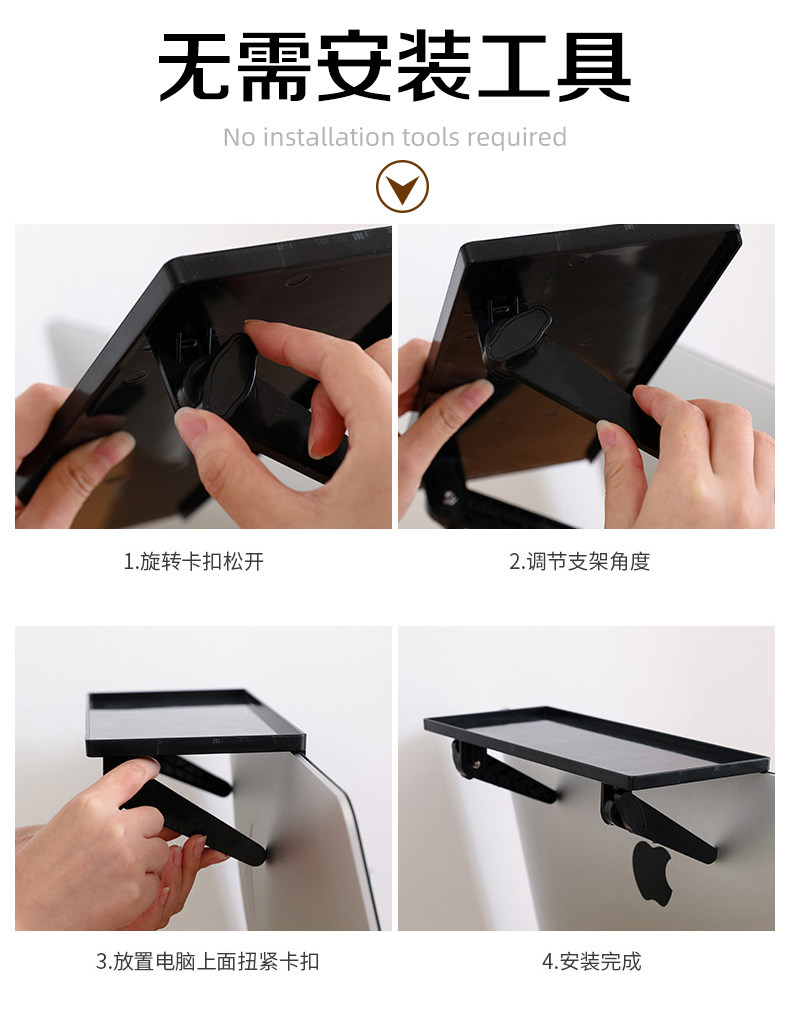 无需安装工具

No installation tools required

1.旋转卡扣松开

2.调节支架角度

3.放置电脑上面扭紧卡扣

4.安装完成