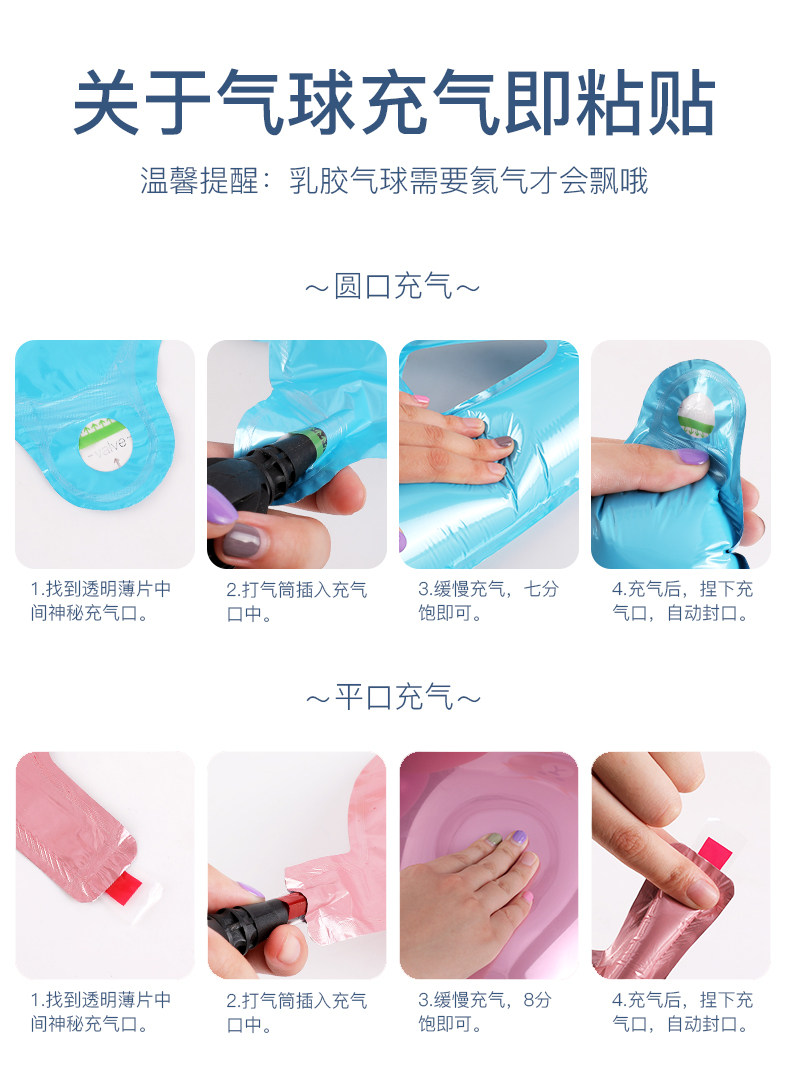 关于气球充气即粘贴

温馨提醒：乳胶气球需要氦气才会飘哦

～圆口充气～

valve

1.找到透明薄片中间神秘充气口。

2.打气筒插入充气口中。

3.缓慢充气，七分饱即可。

4.充气后，捏下充气口，自动封口。

～平口充气～

1.找到透明薄片中间神秘充气口。

2.打气筒插入充气口中。

3.缓慢充气，8分饱即可。

4.充气后，捏下充气口，自动封口。