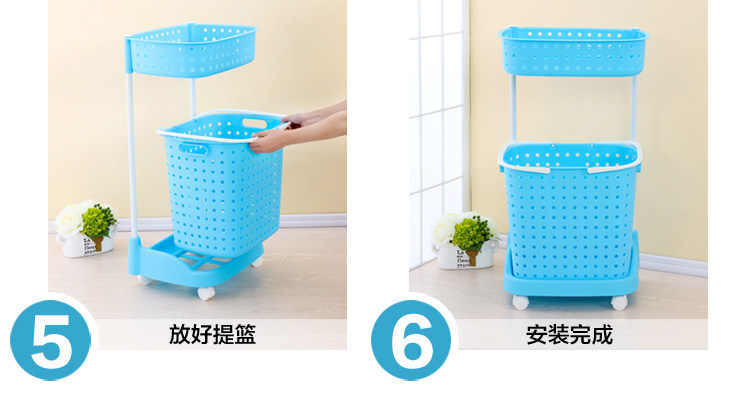 5
放好提篮

6
安装完成