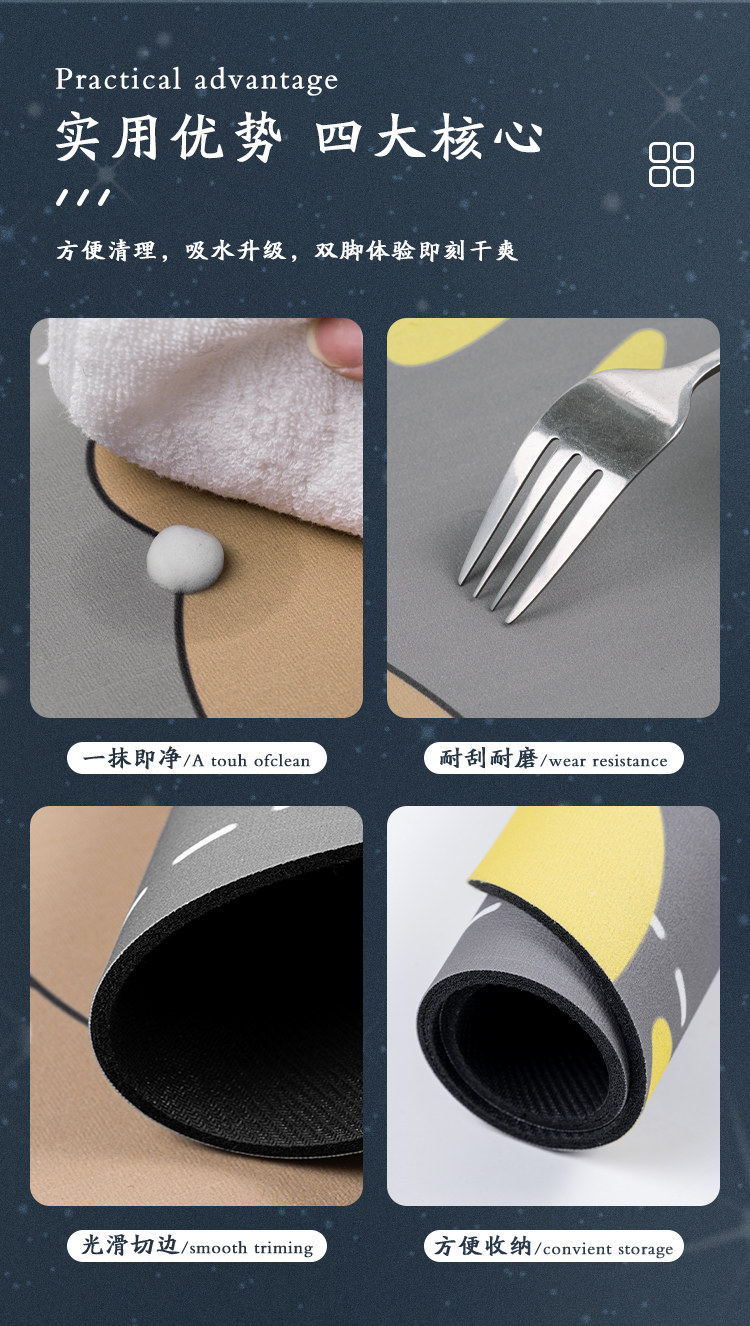 Practical advantage
实用优势 四大核心

方便清理，吸水升级，双脚体验即刻干爽

一抹即净/A touh ofclean

耐刮耐磨/wear resistance

光滑切边/smooth triming

方便收纳/convient storage