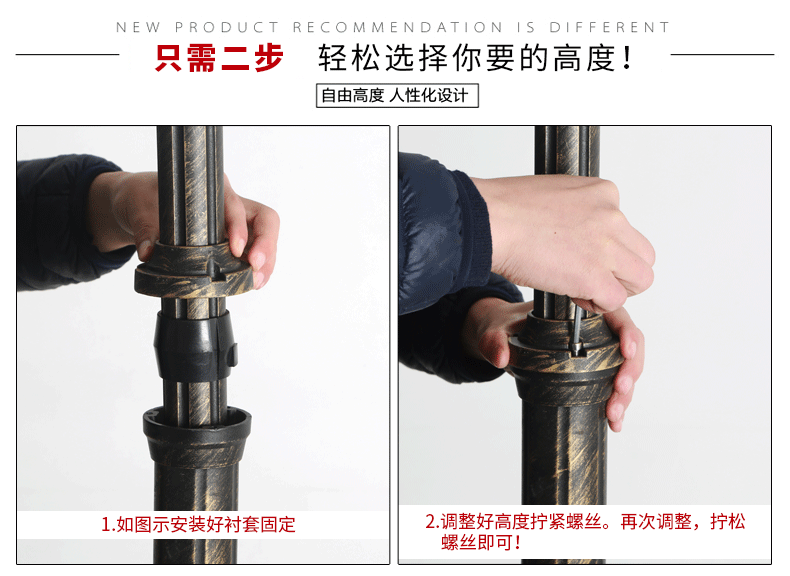 NEW PRODUCT RECOMMENDATION IS DIFFERENT

只需二步 轻松选择你要的高度！

自由高度 人性化设计

1.如图示安装好衬套固定

2.调整好高度拧紧螺丝。再次调整，拧松螺丝即可！