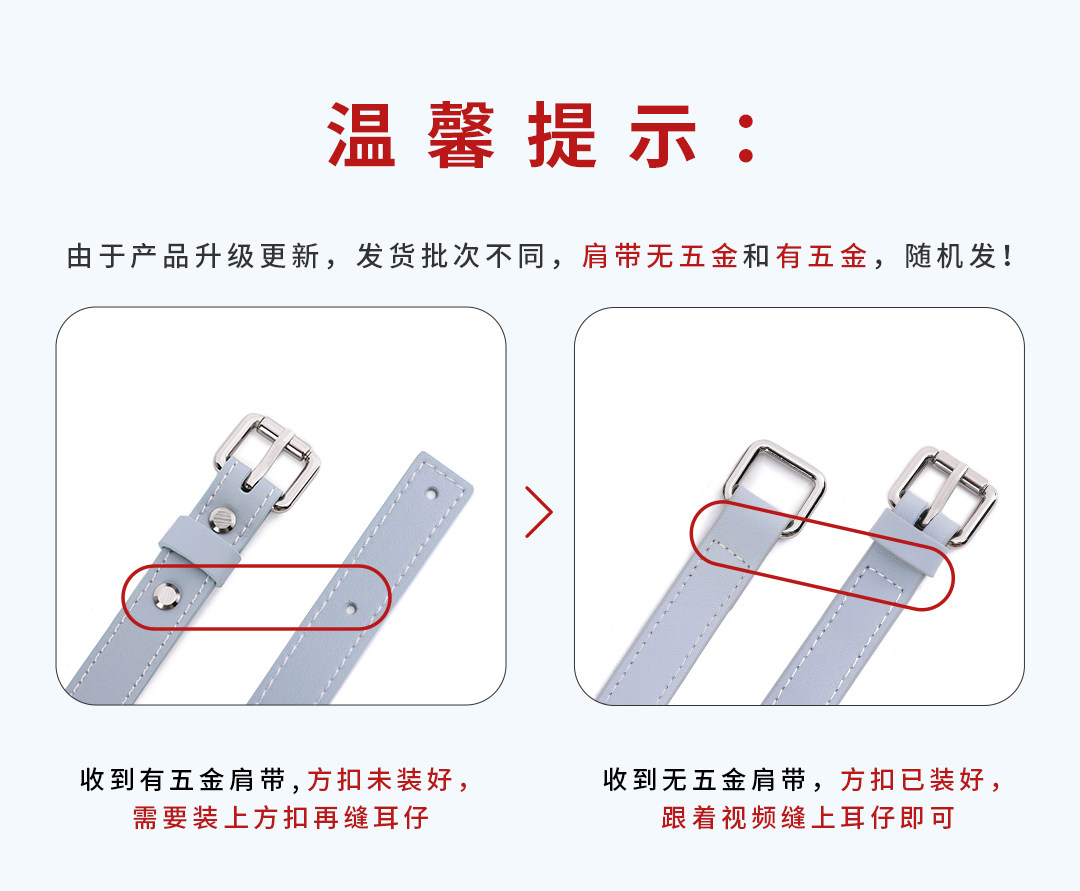 温馨提示：

由于产品升级更新，发货批次不同，肩带无五金和有五金，随机发！

收到有五金肩带,方扣未装好，需要装上方扣再缝耳仔

收到无五金肩带，方扣已装好，跟着视频缝上耳仔即可