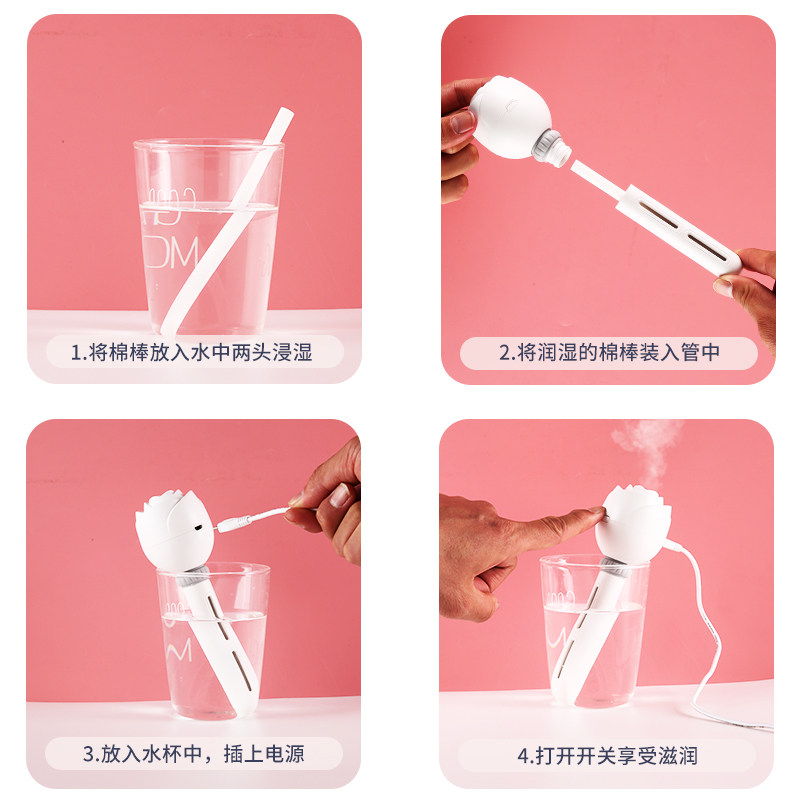 1.将棉棒放入水中两头浸湿

2.将润湿的棉棒装入管中

3.放入水杯中，插上电源

4.打开开关享受滋润