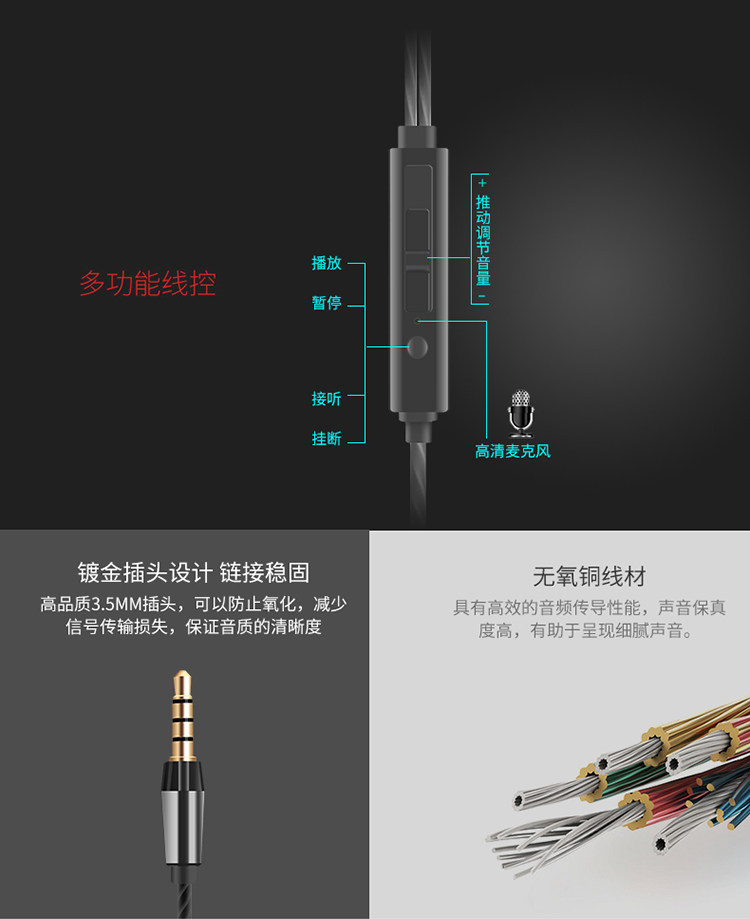 多功能线控

播放

暂停

接听

挂断

+
推动调节音量
−

高清麦克风

镀金插头设计 链接稳固

高品质3.5MM插头，可以防止氧化，减少信号传输损失，保证音质的清晰度

无氧铜线材

具有高效的音频传导性能，声音保真度高，有助于呈现细腻声音。