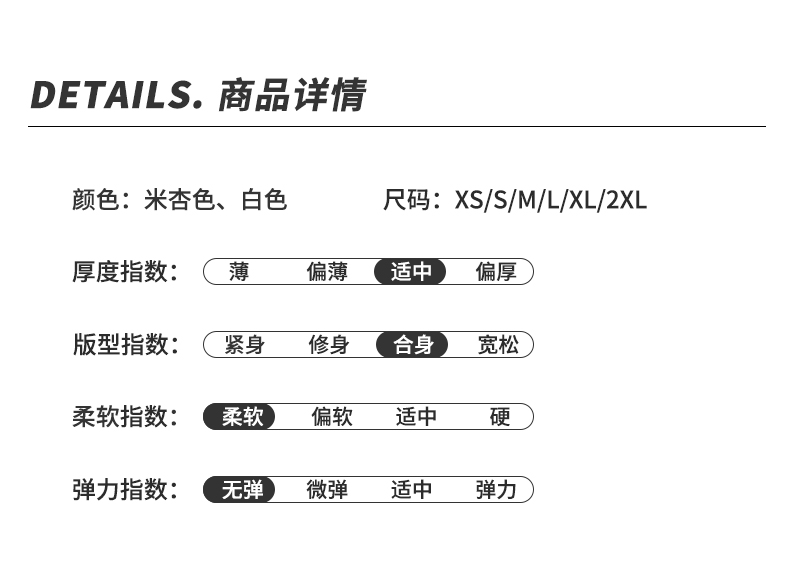 DETAILS. 商品详情

颜色：米杏色、白色 尺码：XS/S/M/L/XL/2XL

厚度指数： 薄 偏薄 适中 偏厚

版型指数： 紧身 修身 合身 宽松

柔软指数： 柔软 偏软 适中 硬

弹力指数： 无弹 微弹 适中 弹力