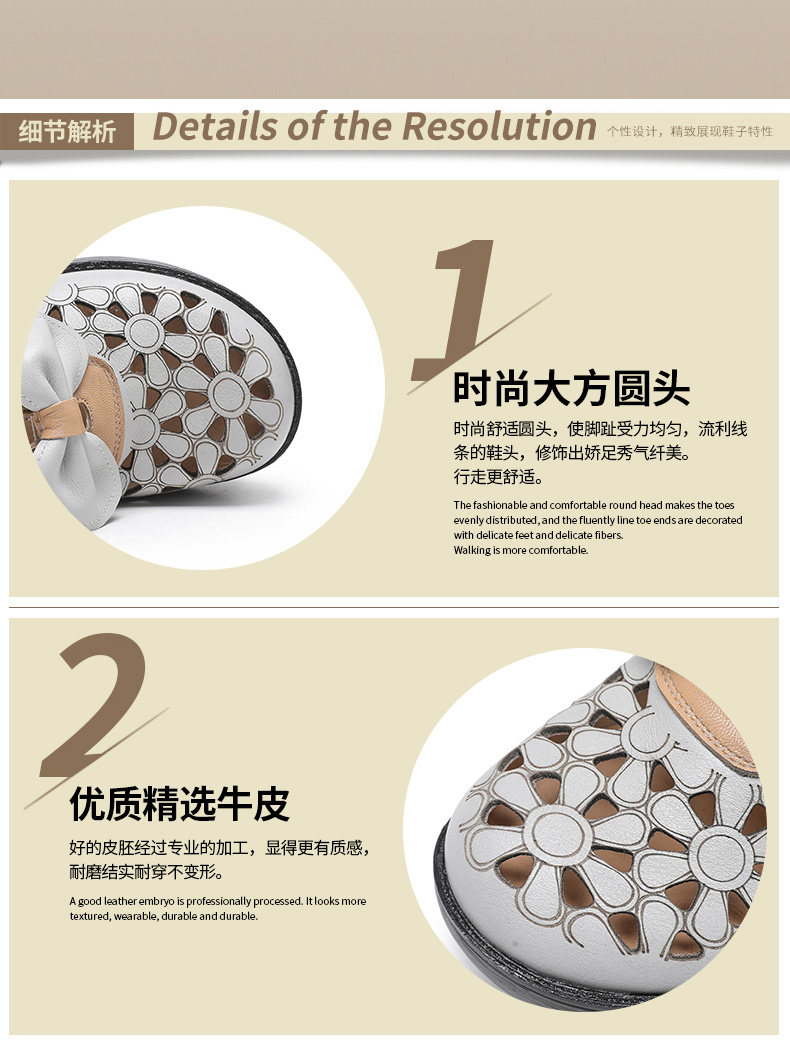 细节解析 Details of the Resolution 个性设计，精致展现鞋子特性

1

时尚大方圆头

时尚舒适圆头，使脚趾受力均匀，流利线条的鞋头，修饰出娇足秀气纤美。
行走更舒适。

The fashionable and comfortable round head makes the toes evenly distributed, and the fluently line toe ends are decorated with delicate feet and delicate fibers.
Walking is more comfortable.

2

优质精选牛皮

好的皮胚经过专业的加工，显得更有质感，耐磨结实耐穿不变形。

A good leather embryo is professionally processed. It looks more textured, wearable, durable and durable.