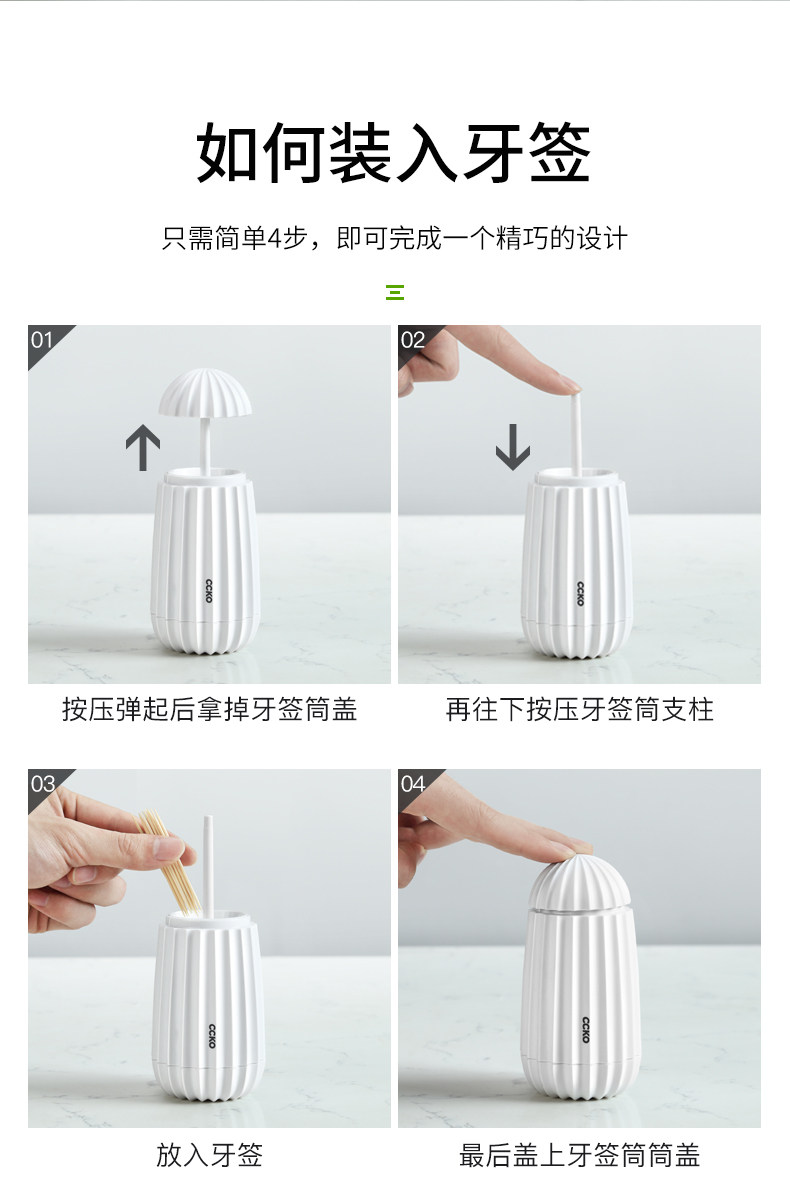 如何装入牙签

只需简单4步，即可完成一个精巧的设计

01

CCKO

按压弹起后拿掉牙签筒盖

02

CCKO

再往下按压牙签筒支柱

03

CCKO

放入牙签

04

CCKO

最后盖上牙签筒筒盖