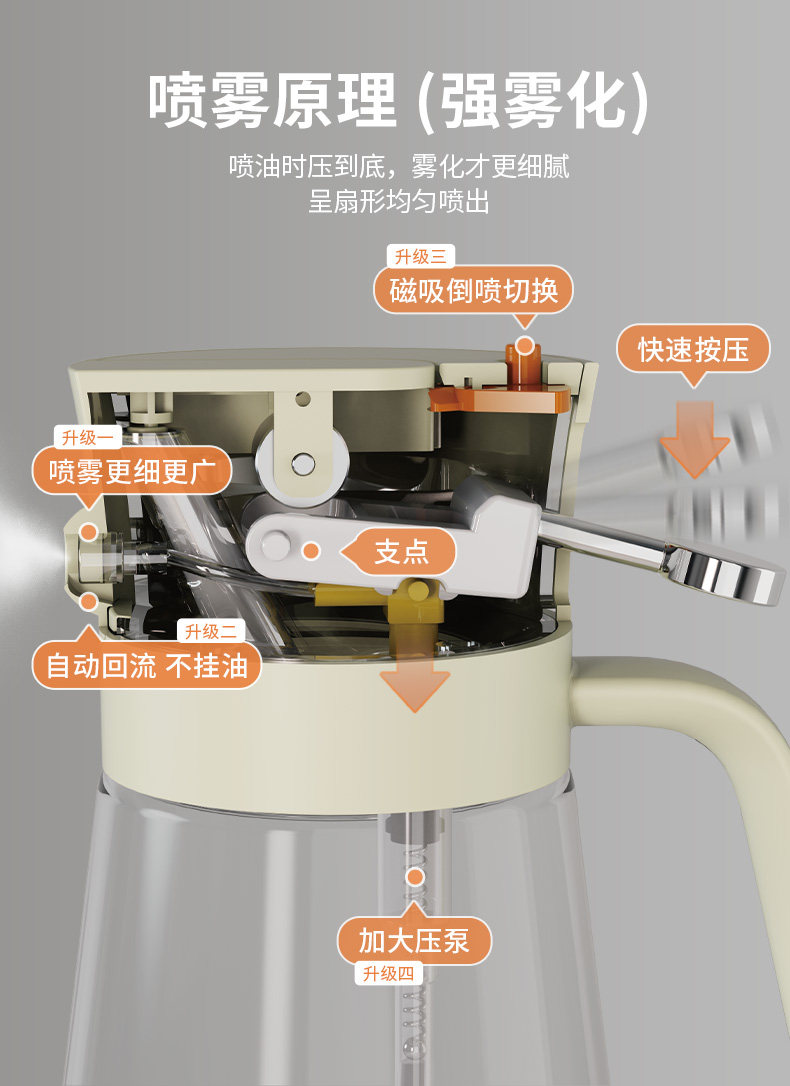 喷雾原理 (强雾化)

喷油时压到底，雾化才更细腻
呈扇形均匀喷出

升级三
磁吸倒喷切换

快速按压

升级一
喷雾更细更广

支点

升级二
自动回流 不挂油

加大压泵
升级四