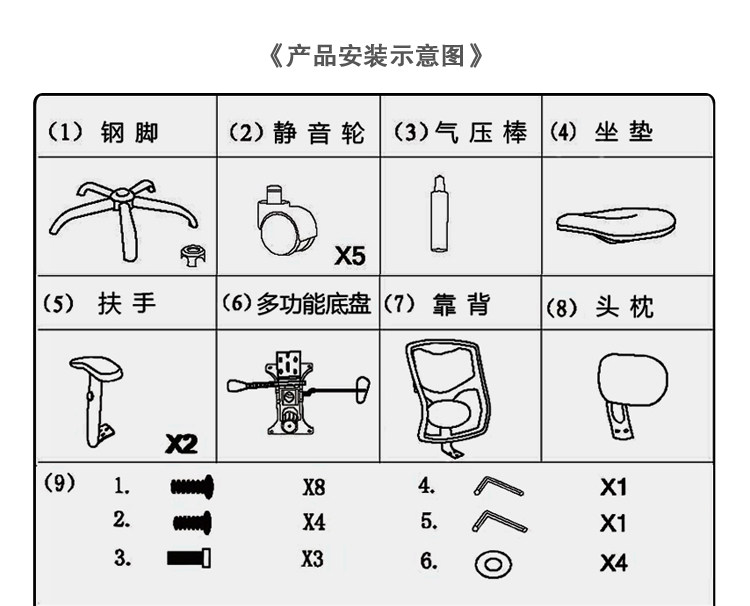 《产品安装示意图》

| (1) 钢脚 | (2) 静音轮 | (3) 气压棒 | (4) 坐垫 |
|---|---|---|---|
| | X5 | | |
| (5) 扶手 | (6) 多功能底盘 | (7) 靠背 | (8) 头枕 |
| X2 | | | |

(9)
1. X8
2. X4
3. X3
4. X1
5. X1
6. X4