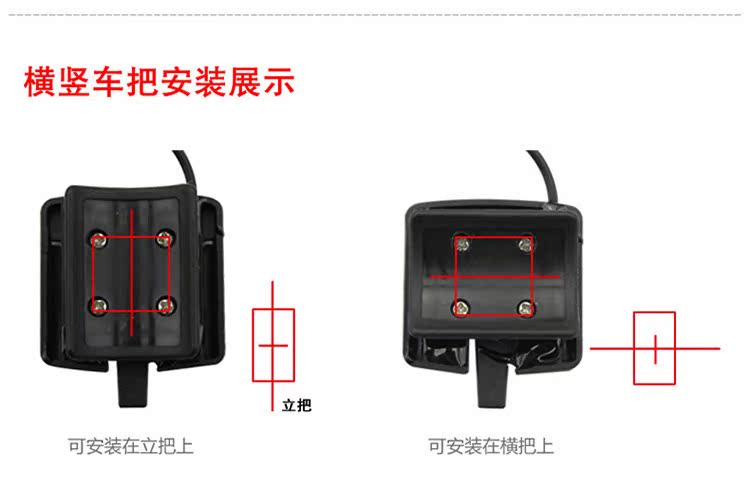 横竖车把安装展示

立把

可安装在立把上

可安装在横把上