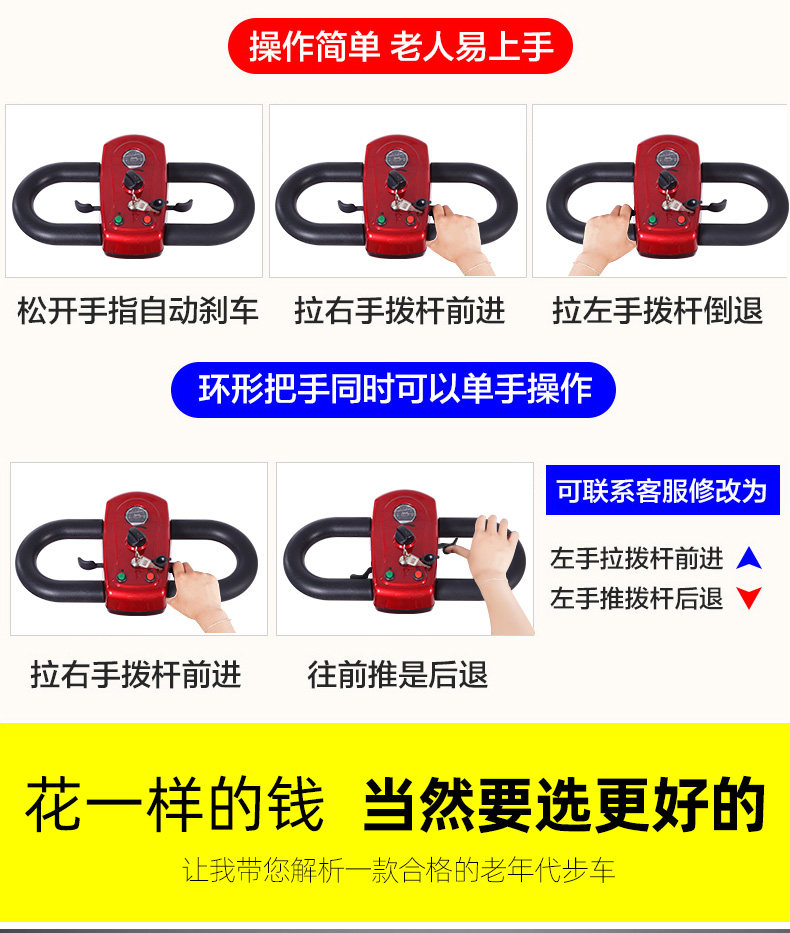 操作简单 老人易上手

松开手指自动刹车

拉右手拨杆前进

拉左手拨杆倒退

环形把手同时可以单手操作

拉右手拨杆前进

往前推是后退

可联系客服修改为

左手拉拨杆前进

左手推拨杆后退

花一样的钱 当然要选更好的

让我带您解析一款合格的老年代步车