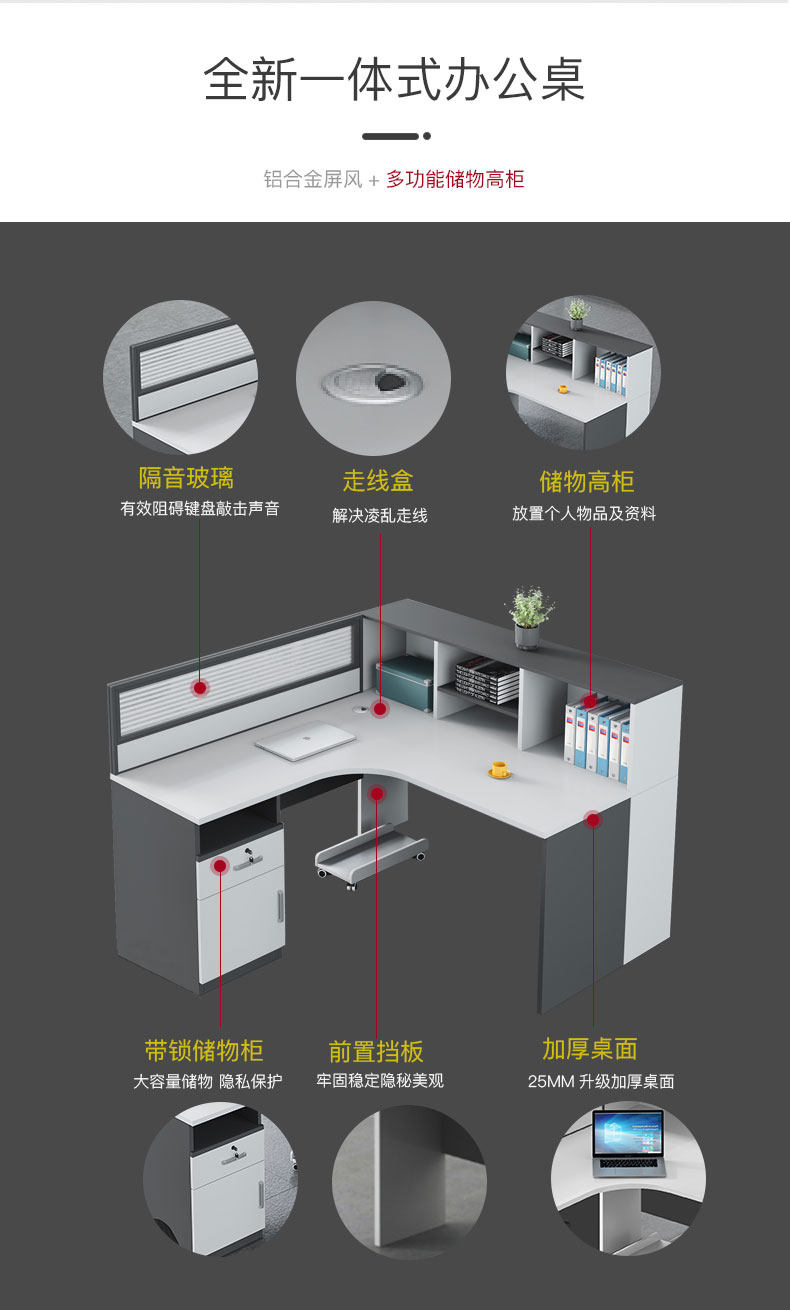 全新一体式办公桌

铝合金屏风 + 多功能储物高柜

隔音玻璃
有效阻碍键盘敲击声音

走线盒
解决凌乱走线

储物高柜
放置个人物品及资料

带锁储物柜
大容量储物 隐私保护

前置挡板
牢固稳定隐秘美观

加厚桌面
25MM 升级加厚桌面