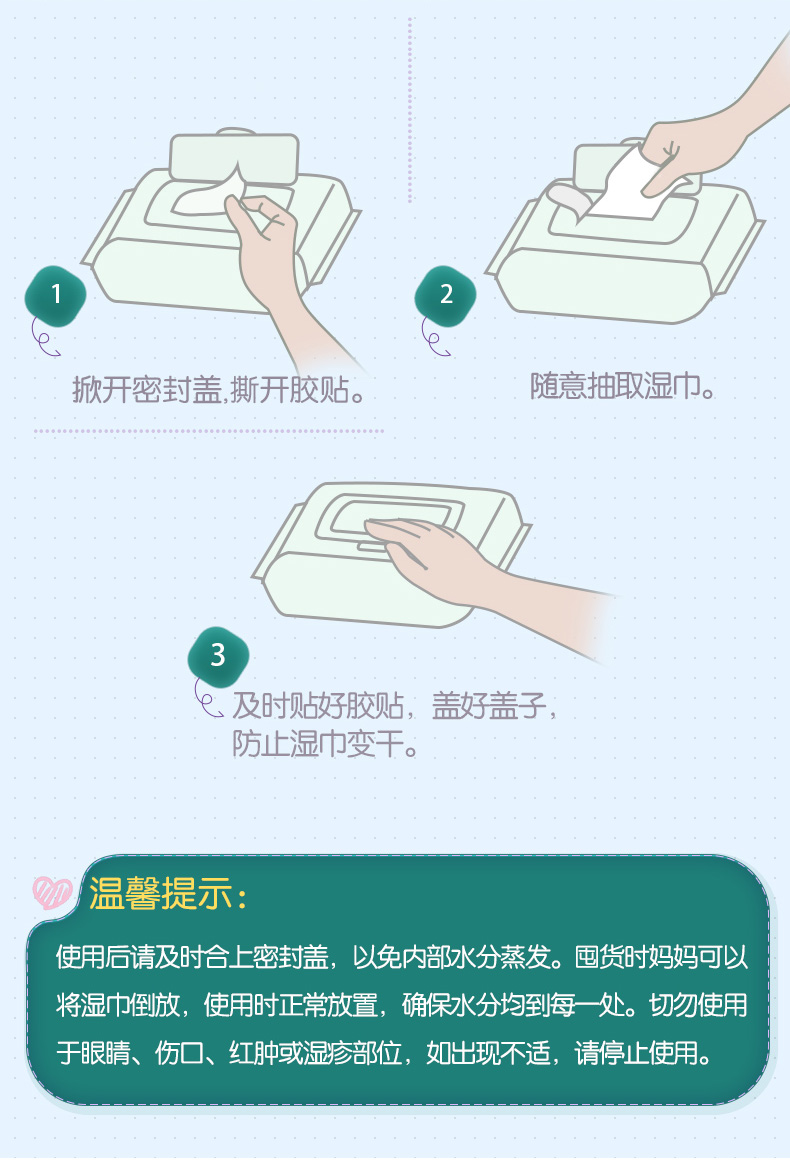 1
掀开密封盖,撕开胶贴。

2
随意抽取湿巾。

3
及时贴好胶贴，盖好盖子，防止湿巾变干。

温馨提示:

使用后请及时合上密封盖，以免内部水分蒸发。囤货时妈妈可以将湿巾倒放，使用时正常放置，确保水分均到每一处。切勿使用于眼睛、伤口、红肿或湿疹部位，如出现不适，请停止使用。