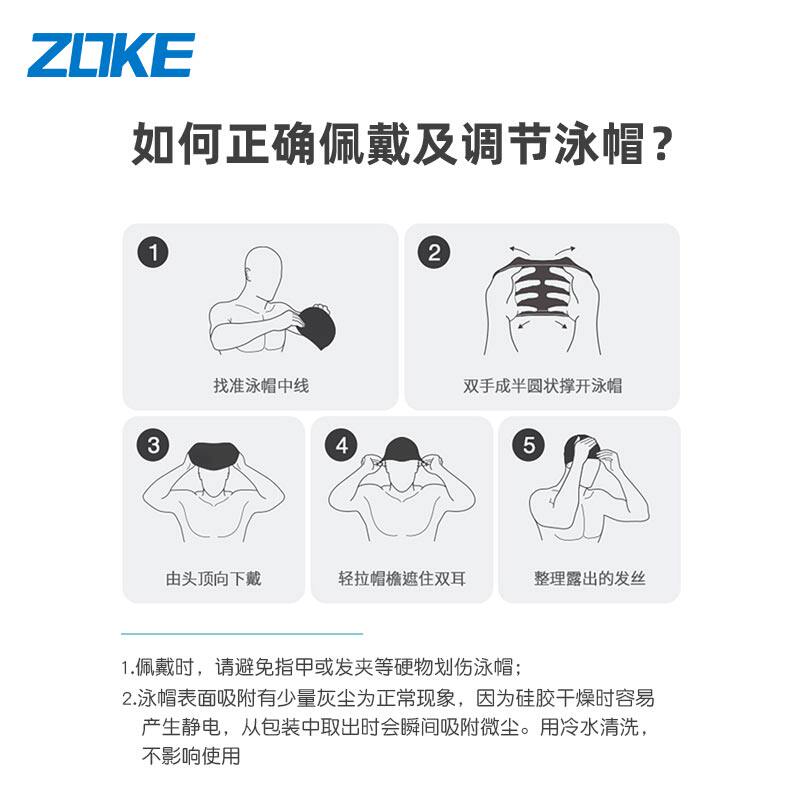 ZOKE

如何正确佩戴及调节泳帽？

1
找准泳帽中线

2
双手成半圆状撑开泳帽

3
由头顶向下戴

4
轻拉帽檐遮住双耳

5
整理露出的发丝

1.佩戴时，请避免指甲或发夹等硬物划伤泳帽；
2.泳帽表面吸附有少量灰尘为正常现象，因为硅胶干燥时容易产生静电，从包装中取出时会瞬间吸附微尘。用冷水清洗，不影响使用