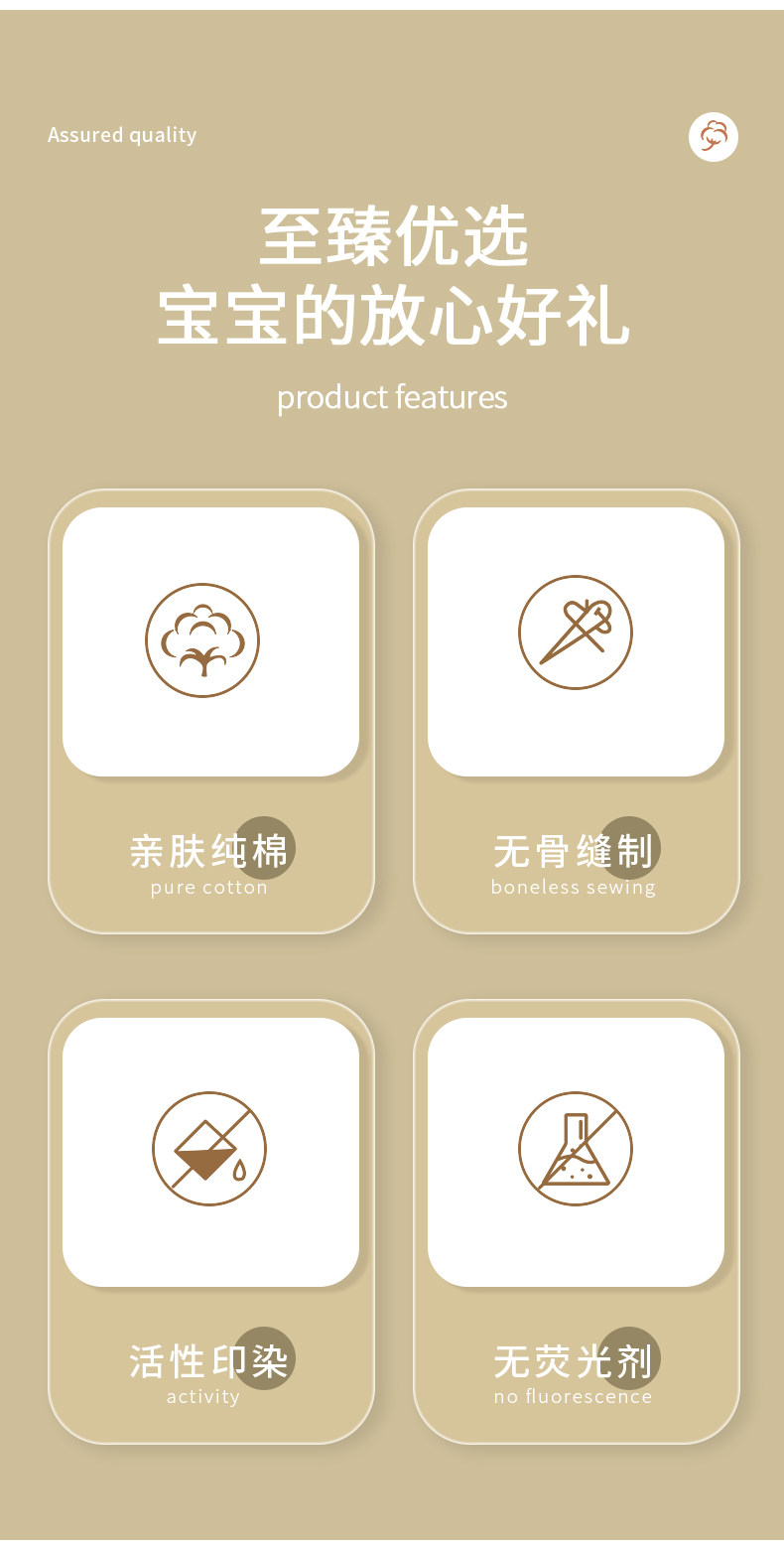 Assured quality

至臻优选
宝宝的放心好礼

product features

亲肤纯棉
pure cotton

无骨缝制
boneless sewing

活性印染
activity

无荧光剂
no fluorescence