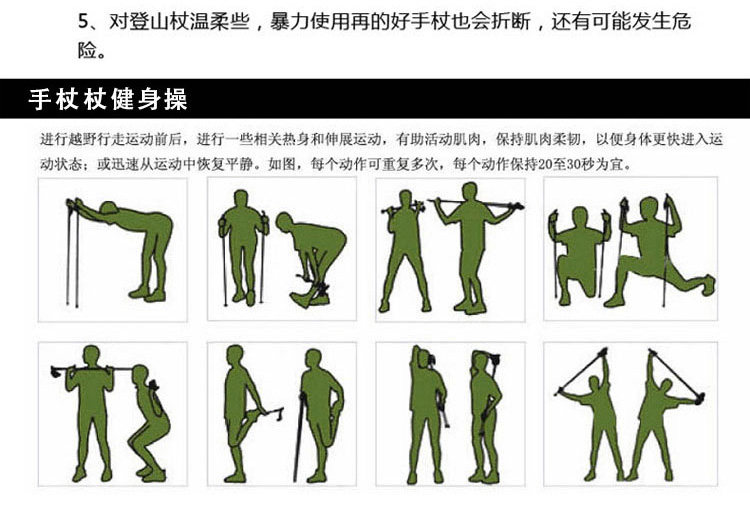 5、对登山杖温柔些，暴力使用再的好手杖也会折断，还有可能发生危险。

手杖杖健身操

进行越野行走运动前后，进行一些相关热身和伸展运动，有助活动肌肉，保持肌肉柔韧，以便身体更快进入运动状态；或迅速从运动中恢复平静。如图，每个动作可重复多次，每个动作保持20至30秒为宜。