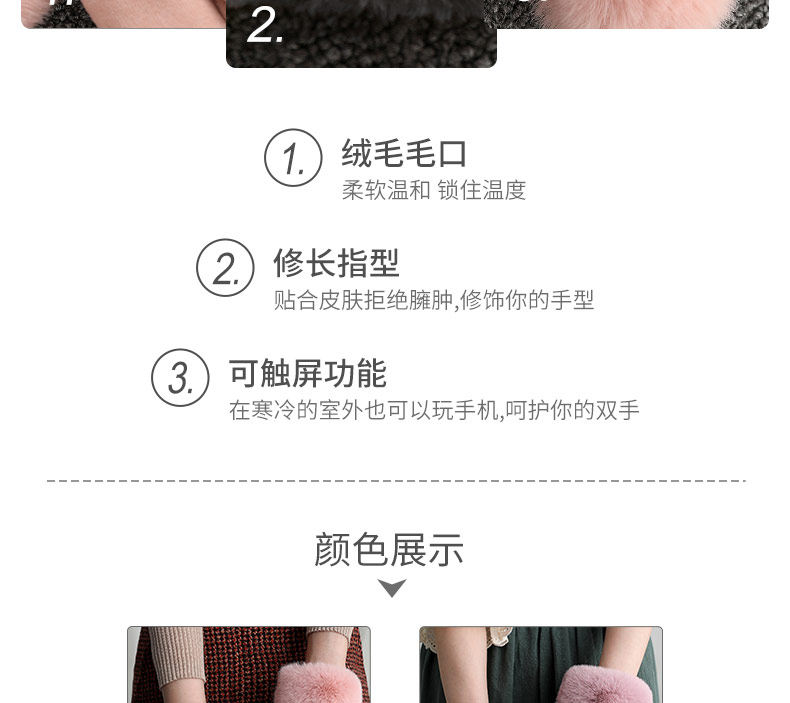 2.

1. 绒毛毛口
柔软温和 锁住温度

2. 修长指型
贴合皮肤拒绝臃肿,修饰你的手型

3. 可触屏功能
在寒冷的室外也可以玩手机,呵护你的双手

颜色展示