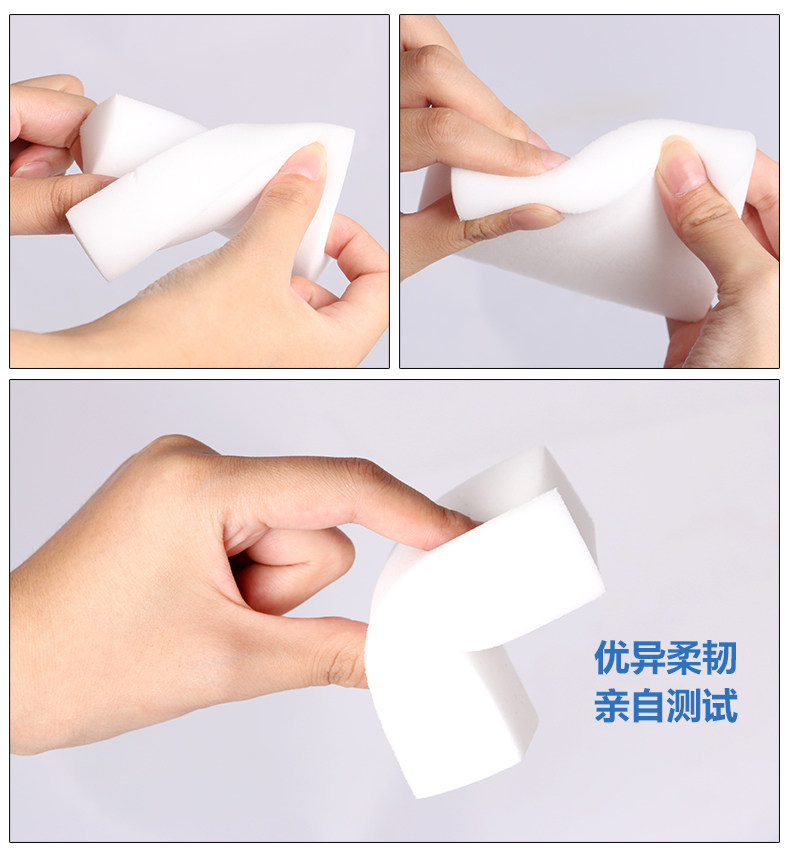 优异柔韧
亲自测试